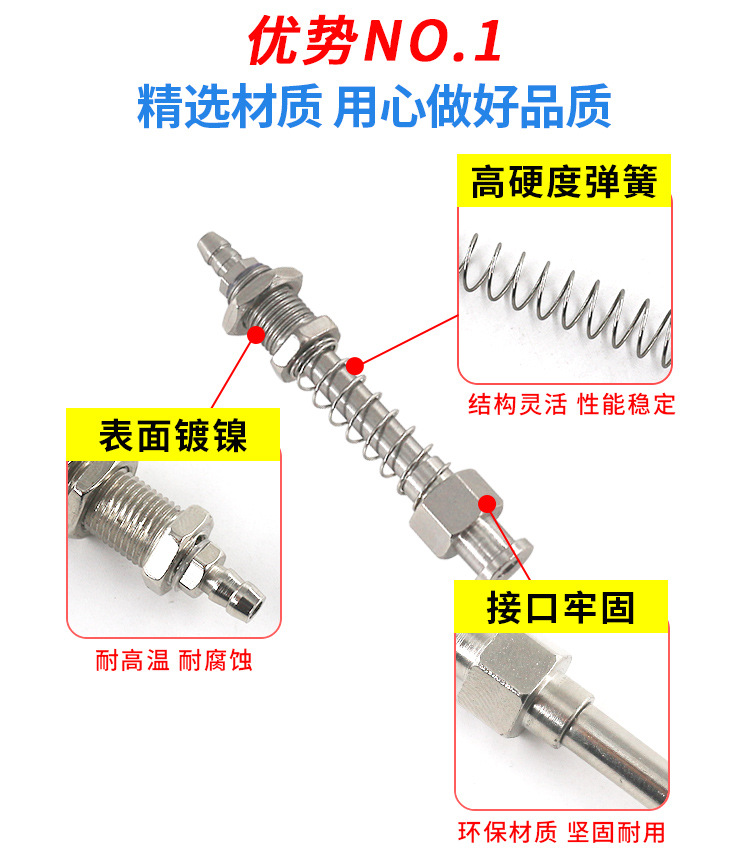 优势NO.1
精选材质 用心做好品质

高硬度弹簧
结构灵活 性能稳定

表面镀镍
耐高温 耐腐蚀

接口牢固
环保材质 坚固耐用