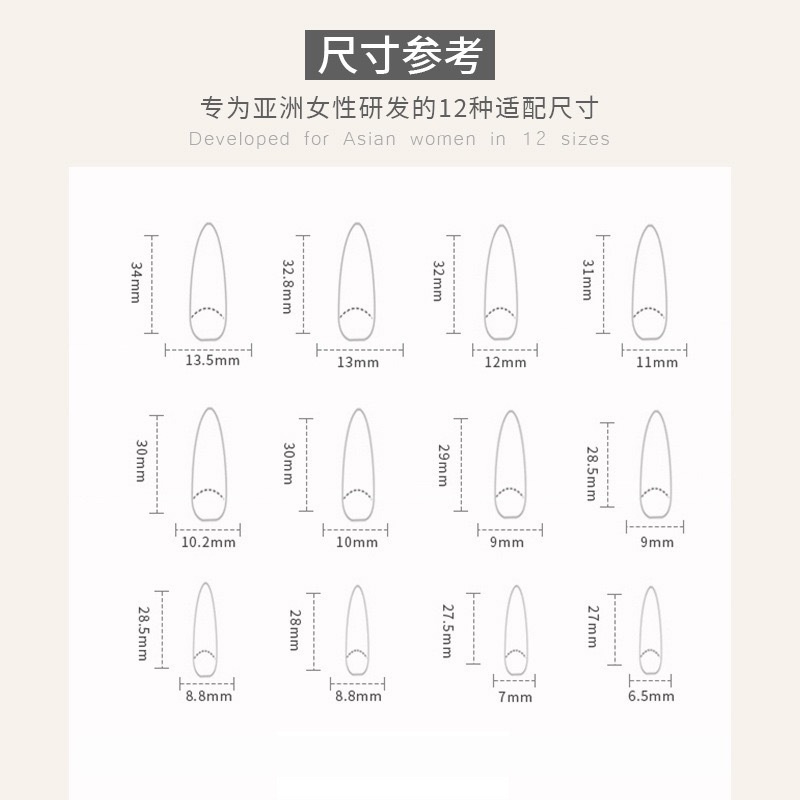 尺寸参考

专为亚洲女性研发的12种适配尺寸

Developed for Asian women in 12 sizes

34mm
13.5mm

32.8mm
13mm

32mm
12mm

31mm
11mm

30mm
10.2mm

30mm
10mm

29mm
9mm

28.5mm
9mm

28.5mm
8.8mm

28mm
8.8mm

27.5mm
7mm

27mm
6.5mm