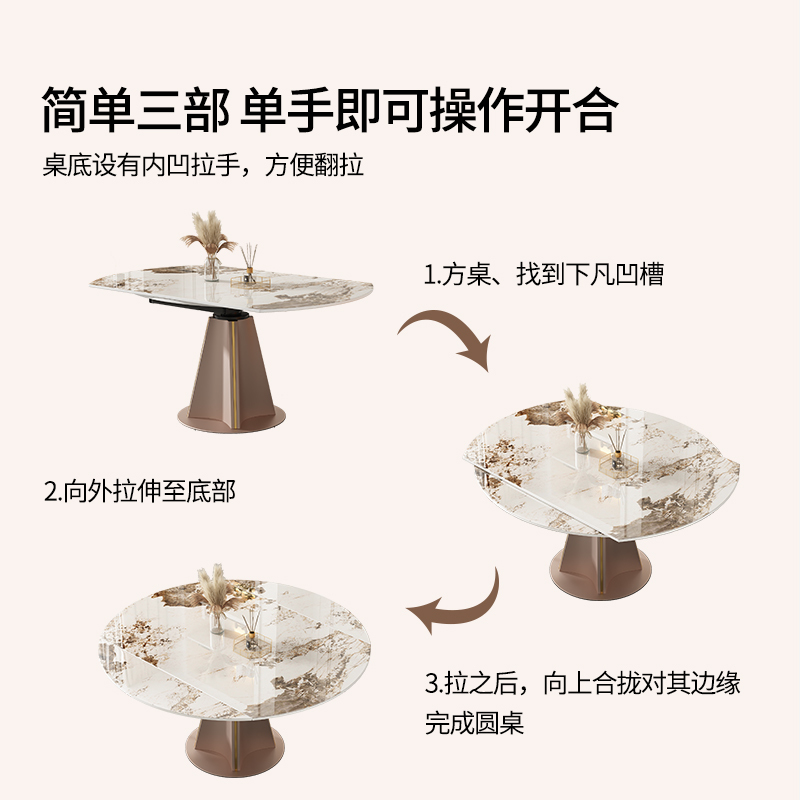 简单三部 单手即可操作开合

桌底设有内凹拉手，方便翻拉

1.方桌、找到下凡凹槽

2.向外拉伸至底部

3.拉之后，向上合拢对其边缘完成圆桌