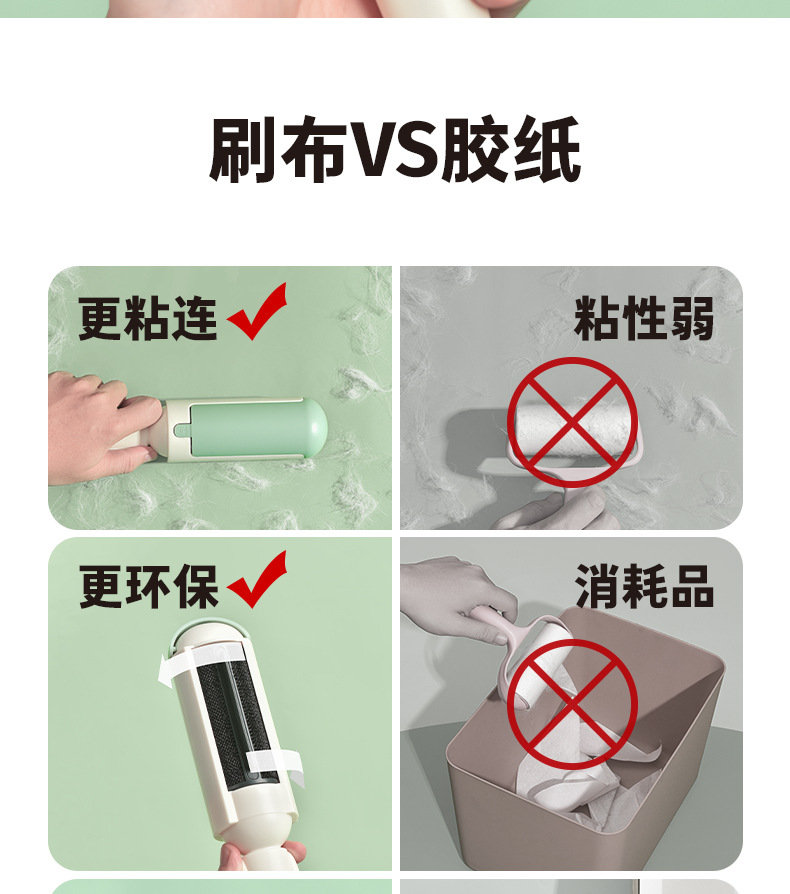 刷布VS胶纸

更粘连

粘性弱

更环保

消耗品