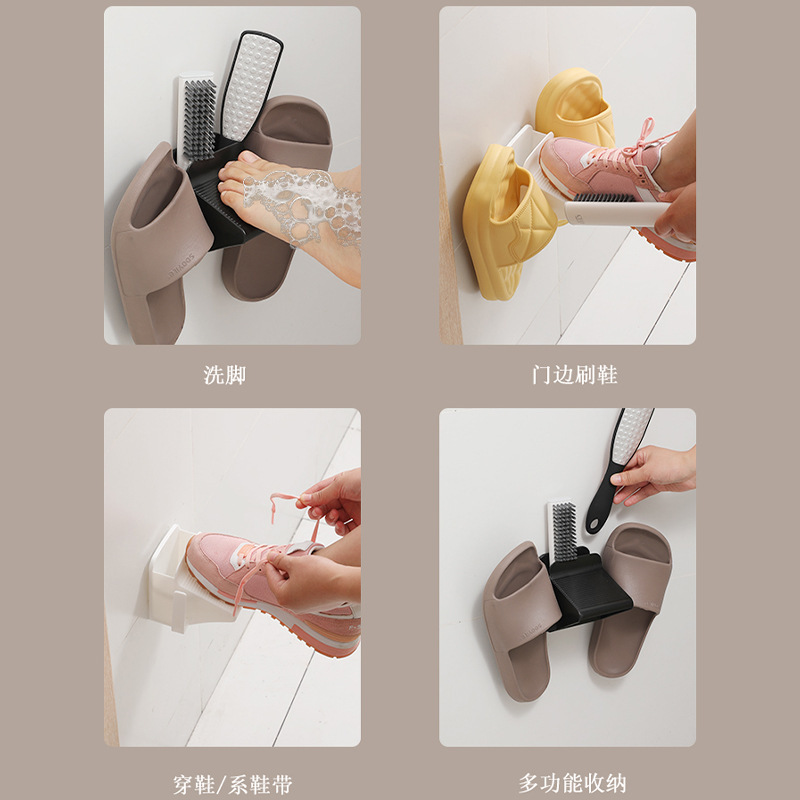 洗脚

门边刷鞋

穿鞋/系鞋带

多功能收纳