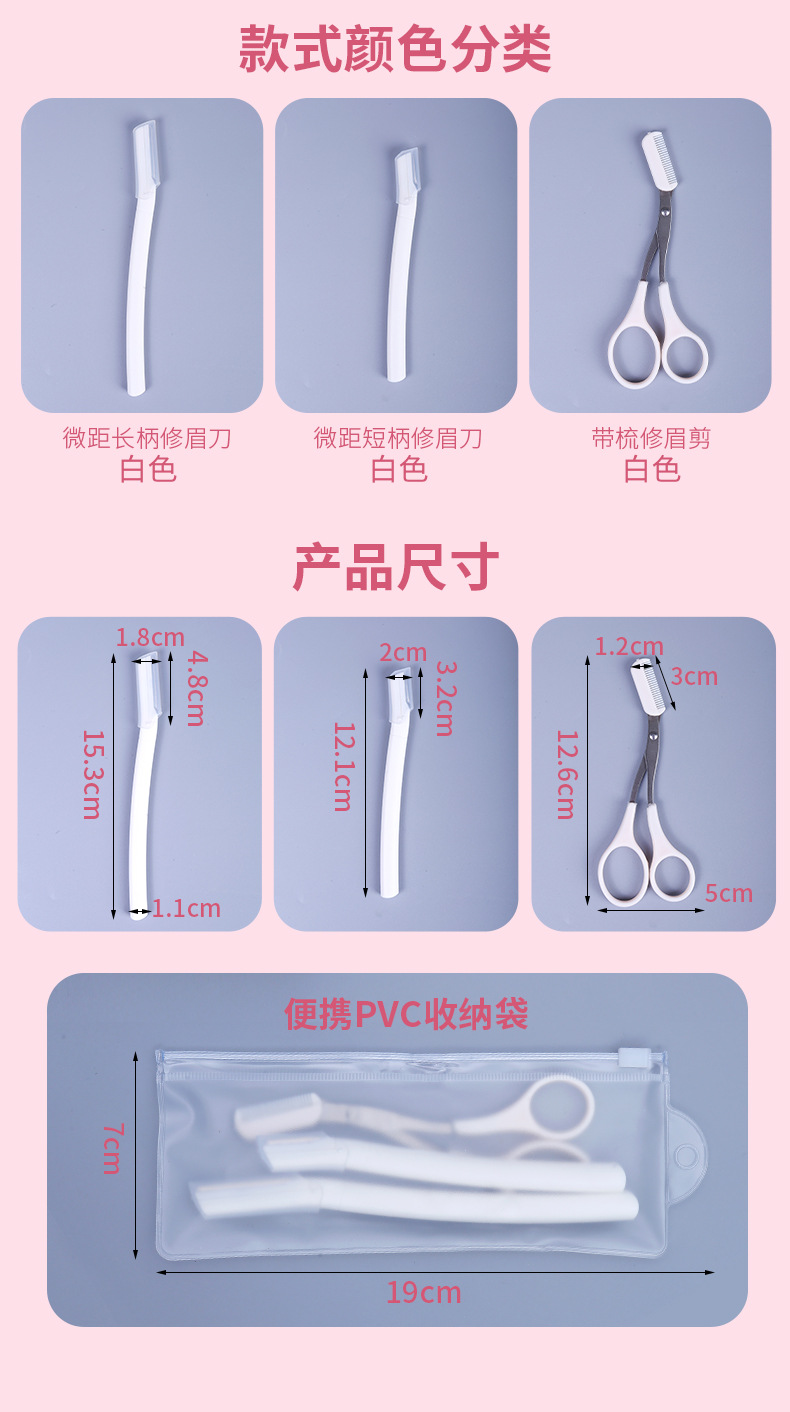 款式颜色分类

微距长柄修眉刀
白色

微距短柄修眉刀
白色

带梳修眉剪
白色

产品尺寸

1.8cm
4.8cm
15.3cm
1.1cm

2cm
3.2cm
12.1cm

1.2cm
3cm
12.6cm
5cm

便携PVC收纳袋
7cm
19cm