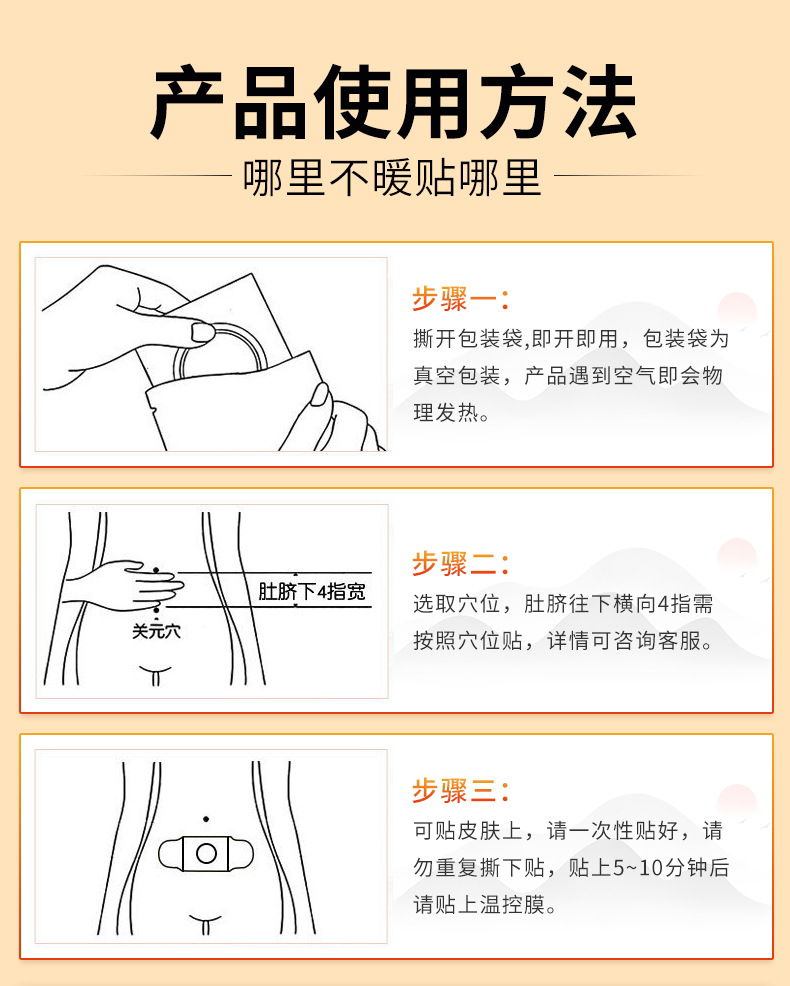 产品使用方法

哪里不暖贴哪里

步骤一：

撕开包装袋,即开即用，包装袋为真空包装，产品遇到空气即会物理发热。

肚脐下4指宽

关元穴

步骤二：

选取穴位，肚脐往下横向4指需按照穴位贴，详情可咨询客服。

步骤三：

可贴皮肤上，请一次性贴好，请勿重复撕下贴，贴上5~10分钟后请贴上温控膜。