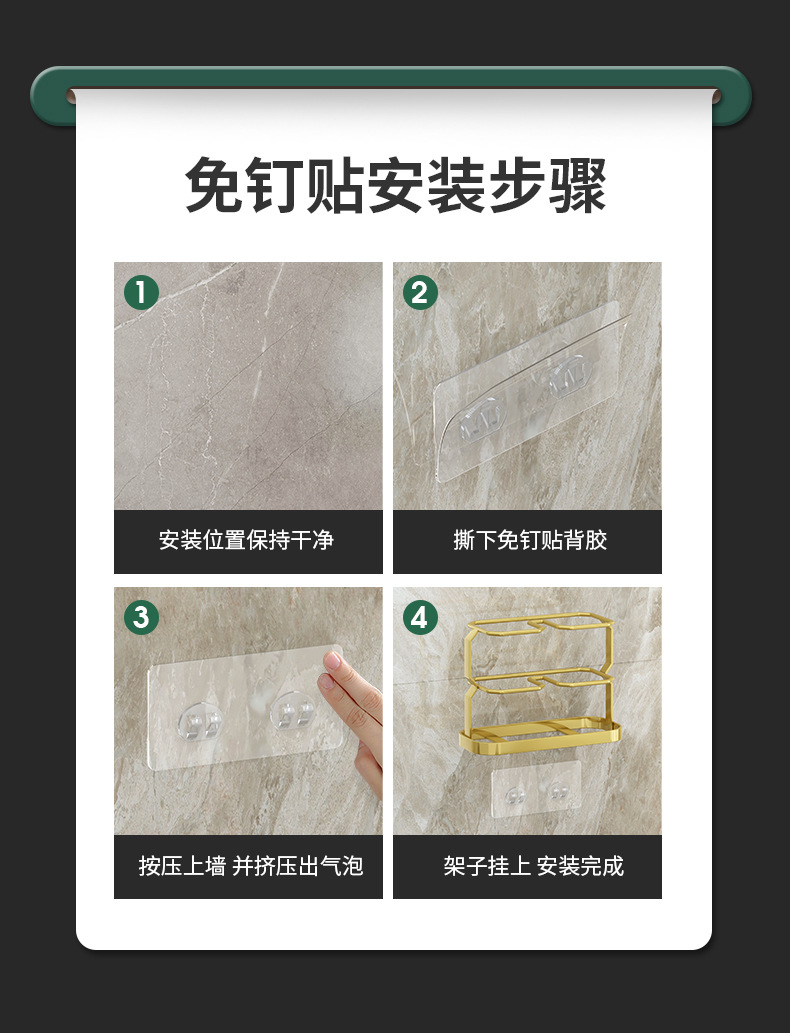 免钉贴安装步骤

1
安装位置保持干净

2
撕下免钉贴背胶

3
按压上墙 并挤压出气泡

4
架子挂上 安装完成