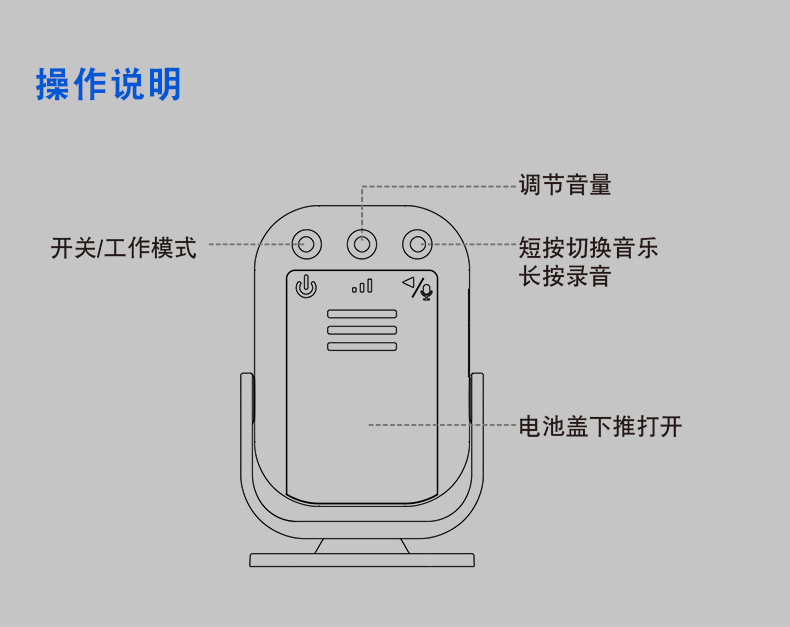 操作说明

调节音量

开关/工作模式

短按切换音乐
长按录音

电池盖下推打开