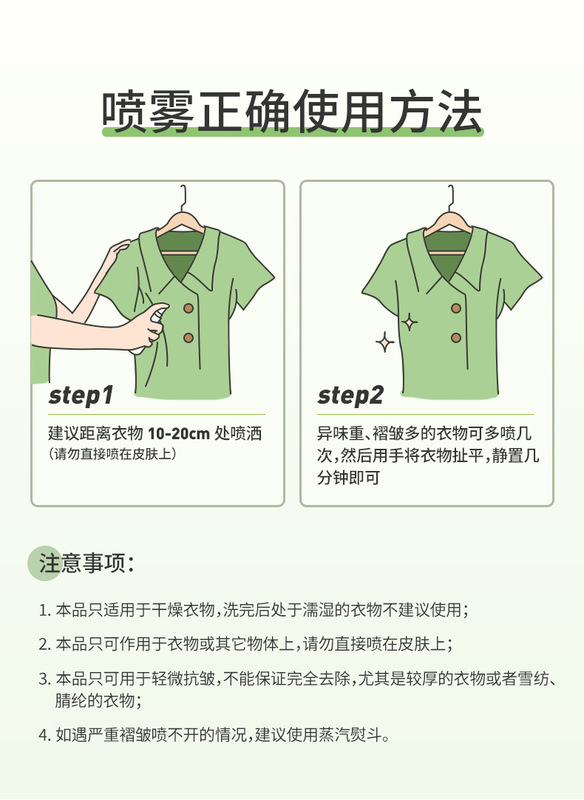 喷雾正确使用方法

step1

建议距离衣物 10-20cm 处喷洒
（请勿直接喷在皮肤上）

step2

异味重、褶皱多的衣物可多喷几次，然后用手将衣物扯平，静置几分钟即可

注意事项：

1. 本品只适用于干燥衣物，洗完后处于濡湿的衣物不建议使用；

2. 本品只可作用于衣物或其它物体上，请勿直接喷在皮肤上；

3. 本品只可用于轻微抗皱，不能保证完全去除，尤其是较厚的衣物或者雪纺、腈纶的衣物；

4. 如遇严重褶皱喷不开的情况，建议使用蒸汽熨斗。