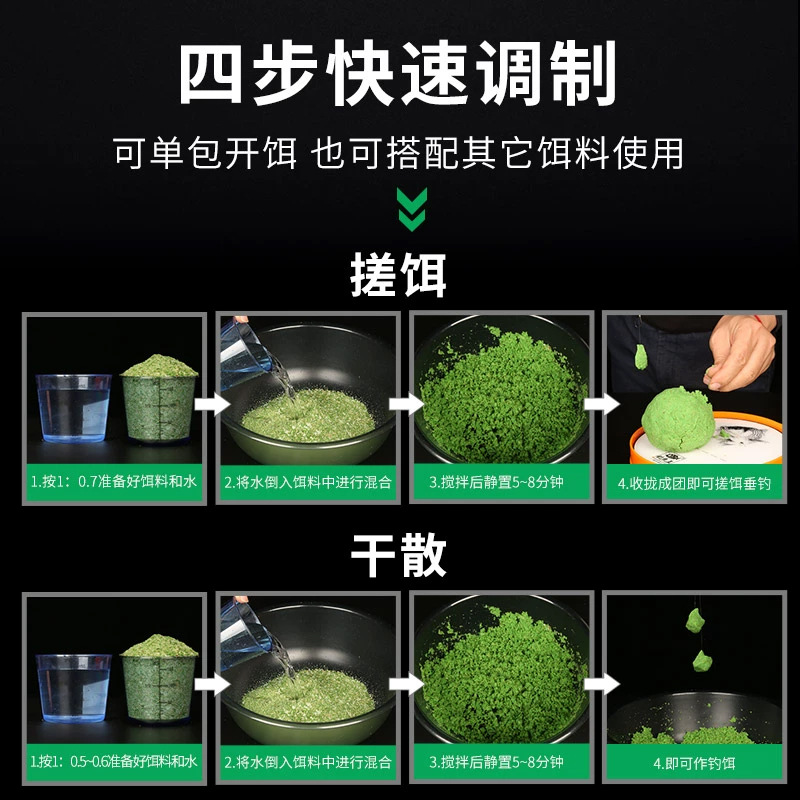 四步快速调制

可单包开饵 也可搭配其它饵料使用

搓饵

1.按1：0.7准备好饵料和水

2.将水倒入饵料中进行混合

3.搅拌后静置5~8分钟

4.收拢成团即可搓饵垂钓

干散

1.按1：0.5~0.6准备好饵料和水

2.将水倒入饵料中进行混合

3.搅拌后静置5~8分钟

4.即可作钓饵