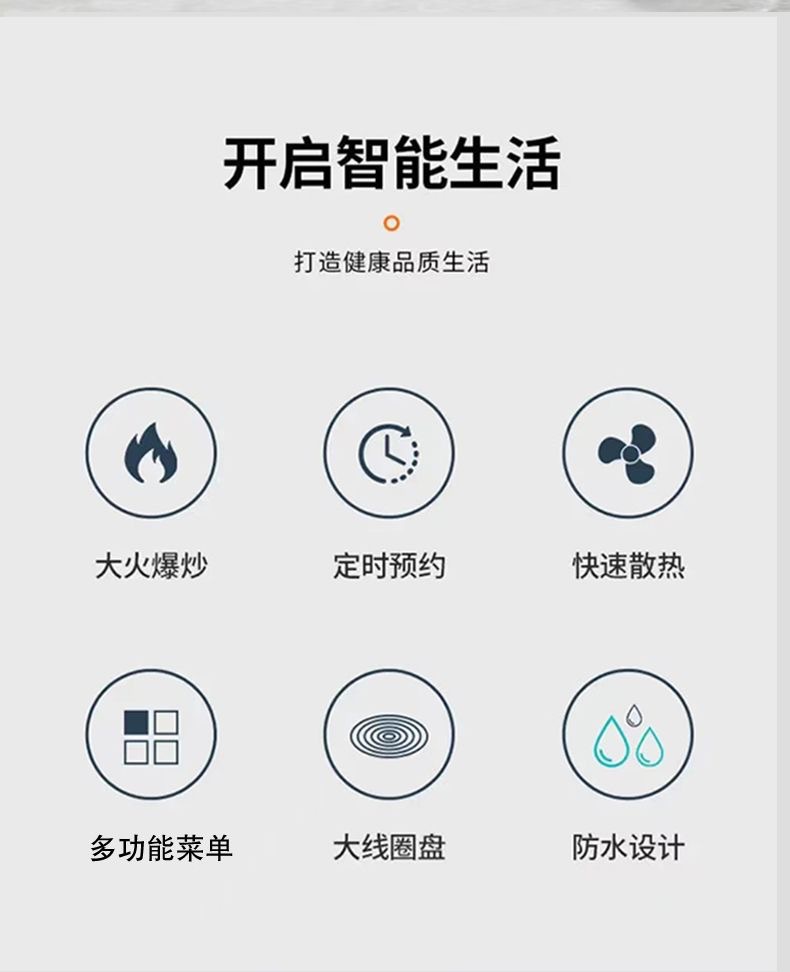 开启智能生活

打造健康品质生活

大火爆炒

定时预约

快速散热

多功能菜单

大线圈盘

防水设计