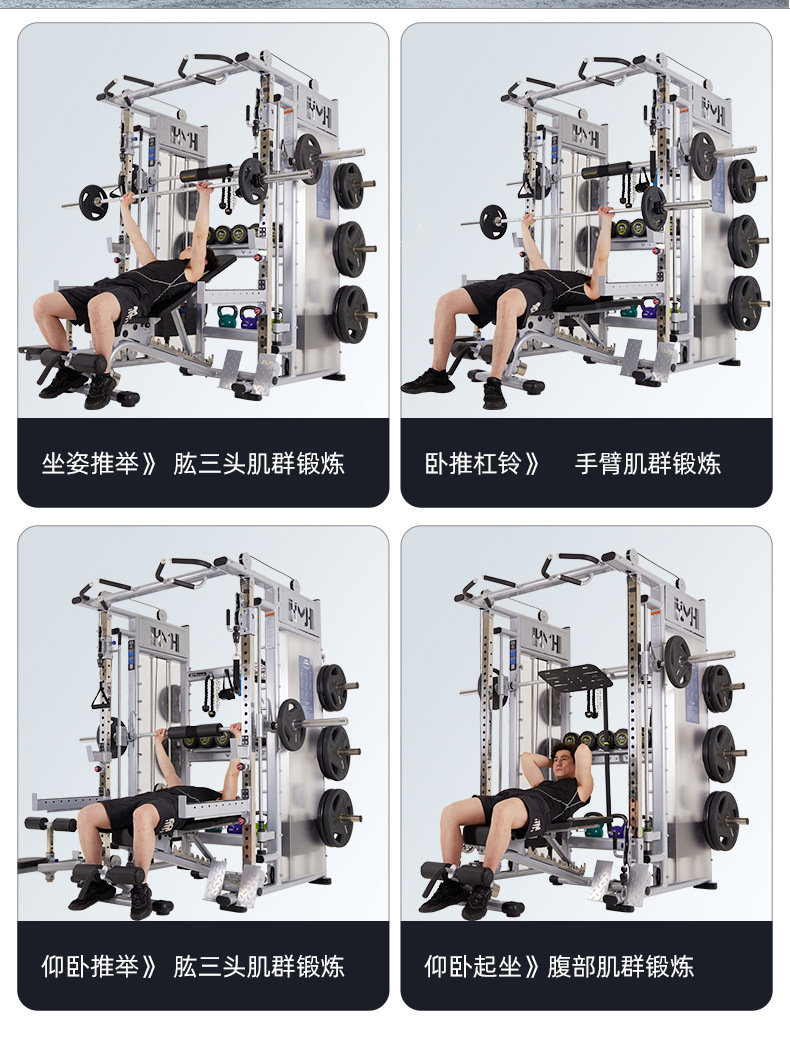 坐姿推举》 肱三头肌群锻炼

卧推杠铃》 手臂肌群锻炼

仰卧推举》 肱三头肌群锻炼

仰卧起坐》腹部肌群锻炼