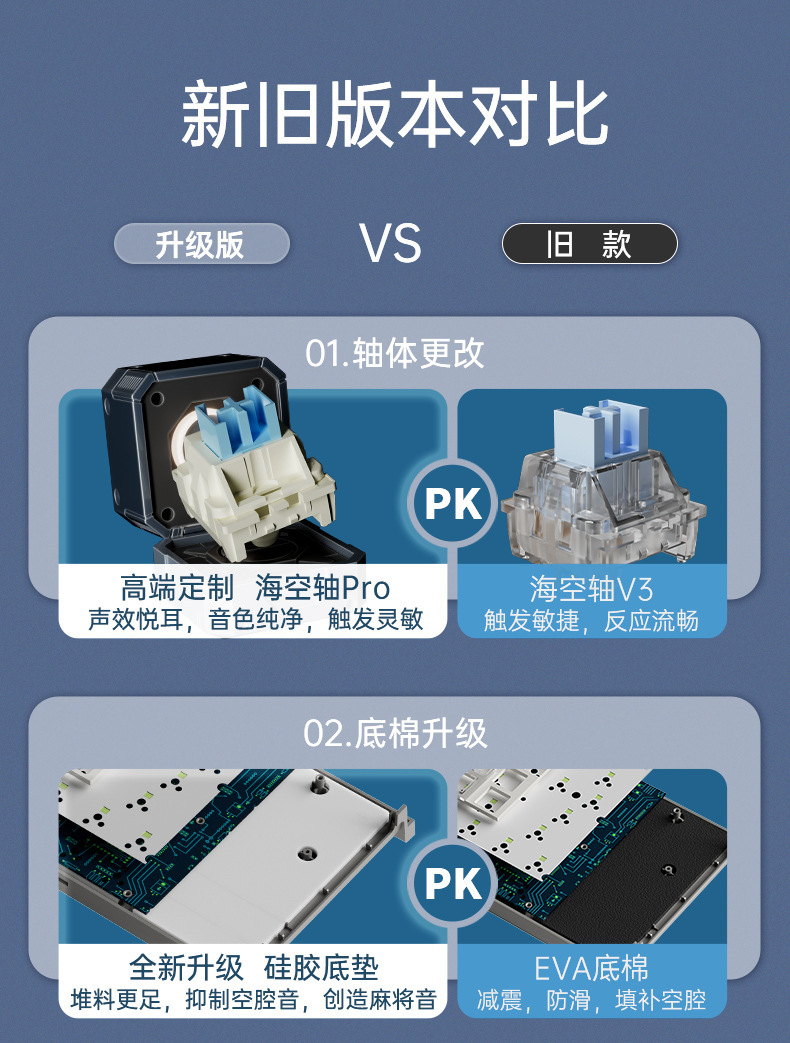 新旧版本对比

升级版

VS

旧 款

01.轴体更改

PK

高端定制 海空轴Pro
声效悦耳，音色纯净，触发灵敏

海空轴V3
触发敏捷，反应流畅

02.底棉升级

PK

全新升级 硅胶底垫
堆料更足，抑制空腔音，创造麻将音

EVA底棉
减震，防滑，填补空腔