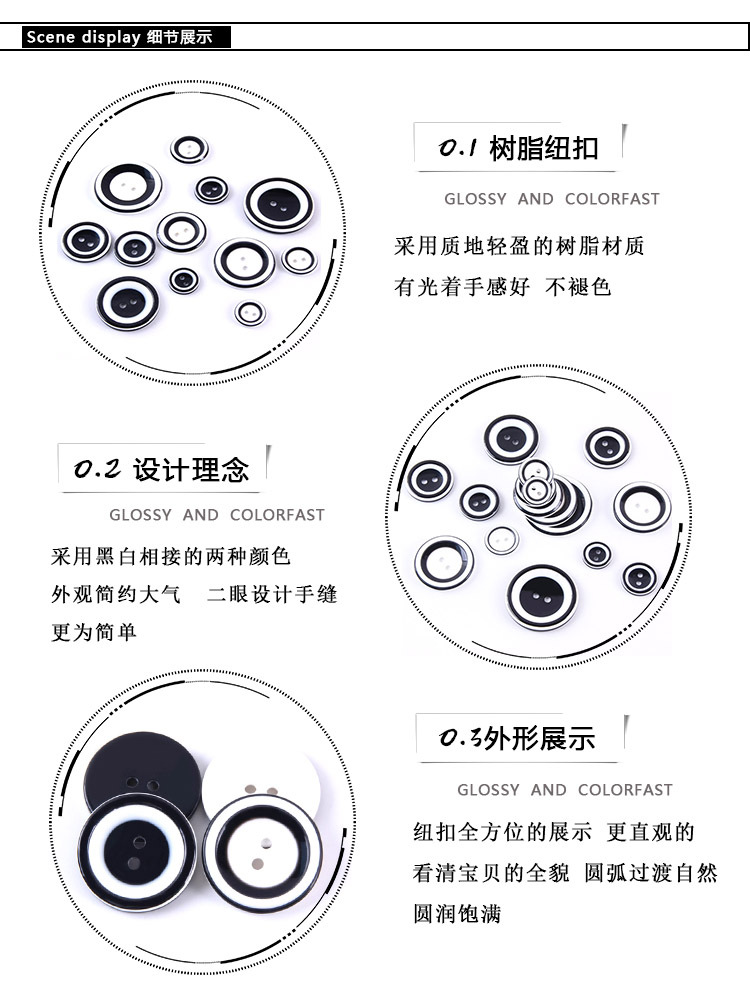 Scene display 细节展示

0.1 树脂纽扣

GLOSSY AND COLORFAST

采用质地轻盈的树脂材质
有光着手感好 不褪色

0.2 设计理念

GLOSSY AND COLORFAST

采用黑白相接的两种颜色
外观简约大气 二眼设计手缝
更为简单

0.3外形展示

GLOSSY AND COLORFAST

纽扣全方位的展示 更直观的
看清宝贝的全貌 圆弧过渡自然
圆润饱满