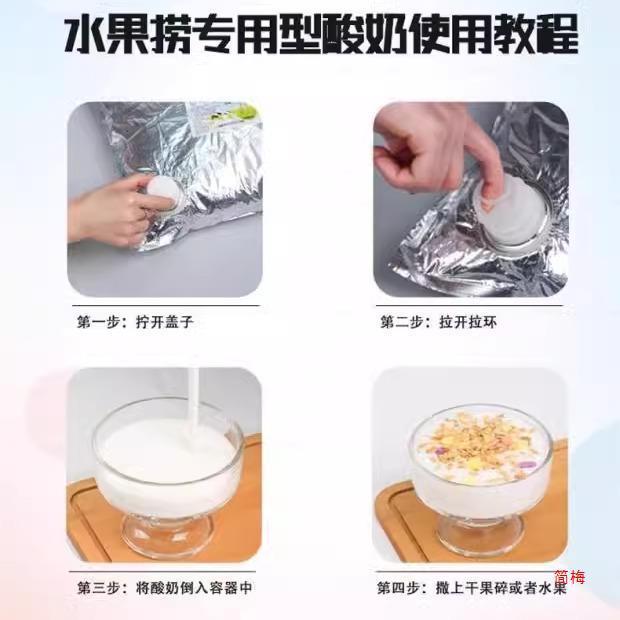 水果捞专用型酸奶使用教程

第一步：拧开盖子

第二步：拉开拉环

第三步：将酸奶倒入容器中

第四步：撒上干果碎或者水果

简梅