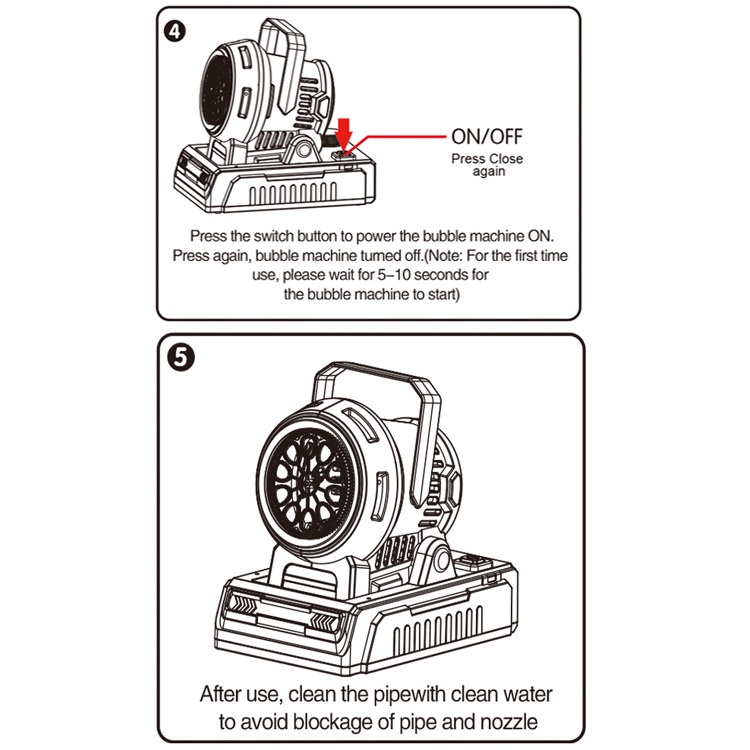 4

ON/OFF
Press Close again

Press the switch button to power the bubble machine ON. Press again, bubble machine turned off.(Note: For the first time use, please wait for 5–10 seconds for the bubble machine to start)

5

After use, clean the pipewith clean water to avoid blockage of pipe and nozzle