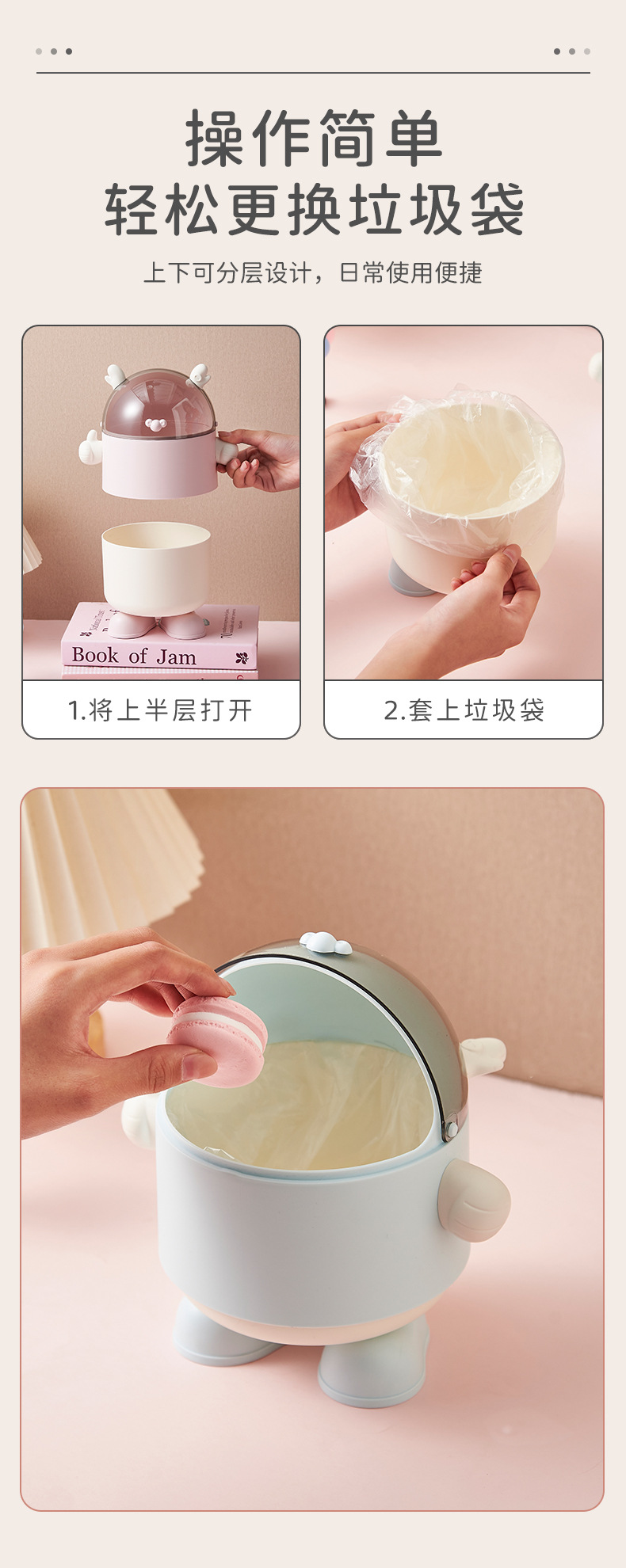 操作简单
轻松更换垃圾袋

上下可分层设计，日常使用便捷

Book of Jam

1.将上半层打开

2.套上垃圾袋