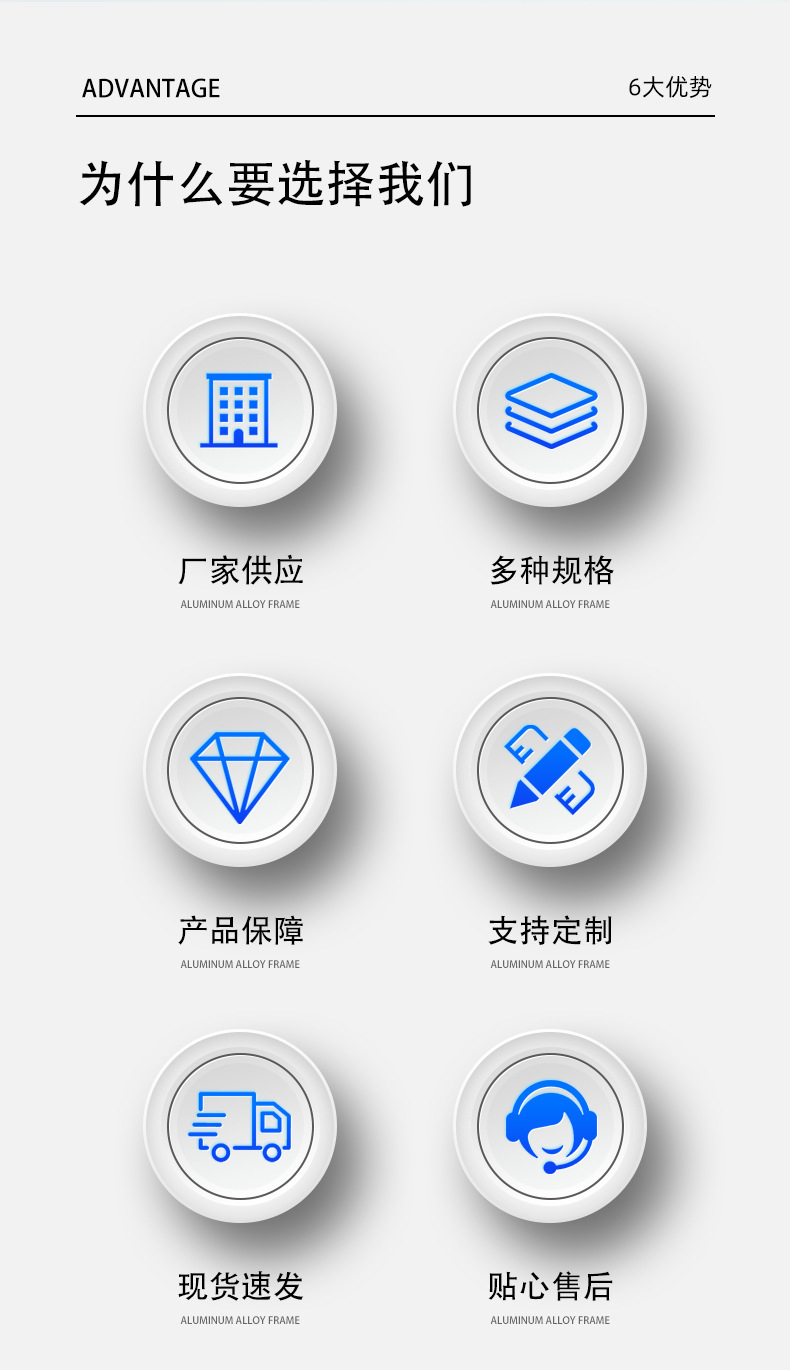 ADVANTAGE

6大优势

为什么要选择我们

厂家供应
ALUMINUM ALLOY FRAME

多种规格
ALUMINUM ALLOY FRAME

产品保障
ALUMINUM ALLOY FRAME

支持定制
ALUMINUM ALLOY FRAME

现货速发
ALUMINUM ALLOY FRAME

贴心售后
ALUMINUM ALLOY FRAME