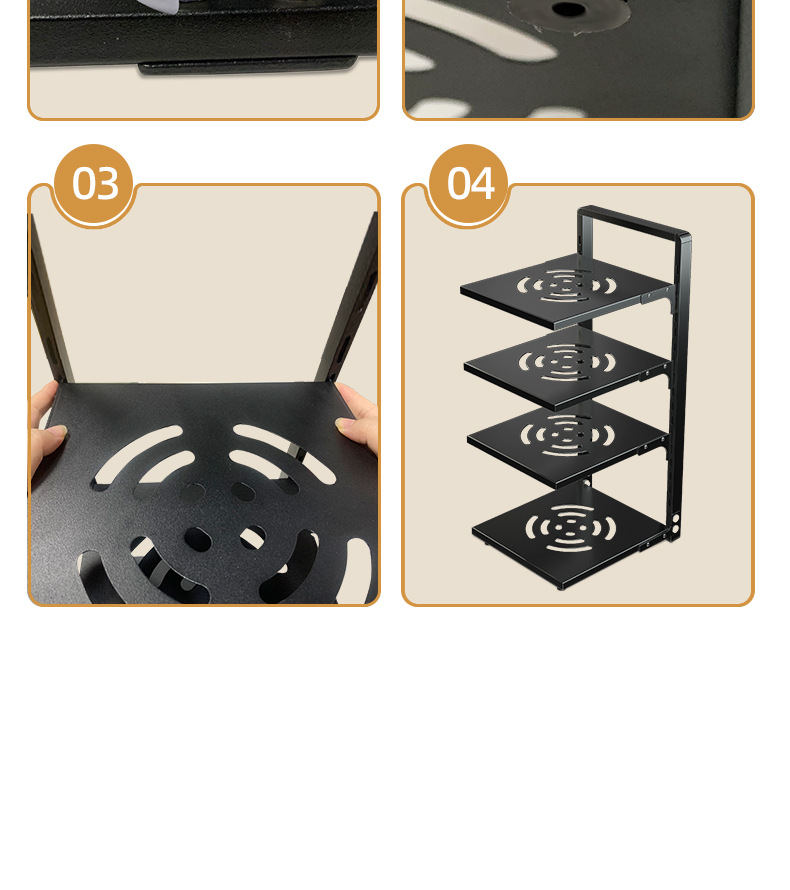 03

04