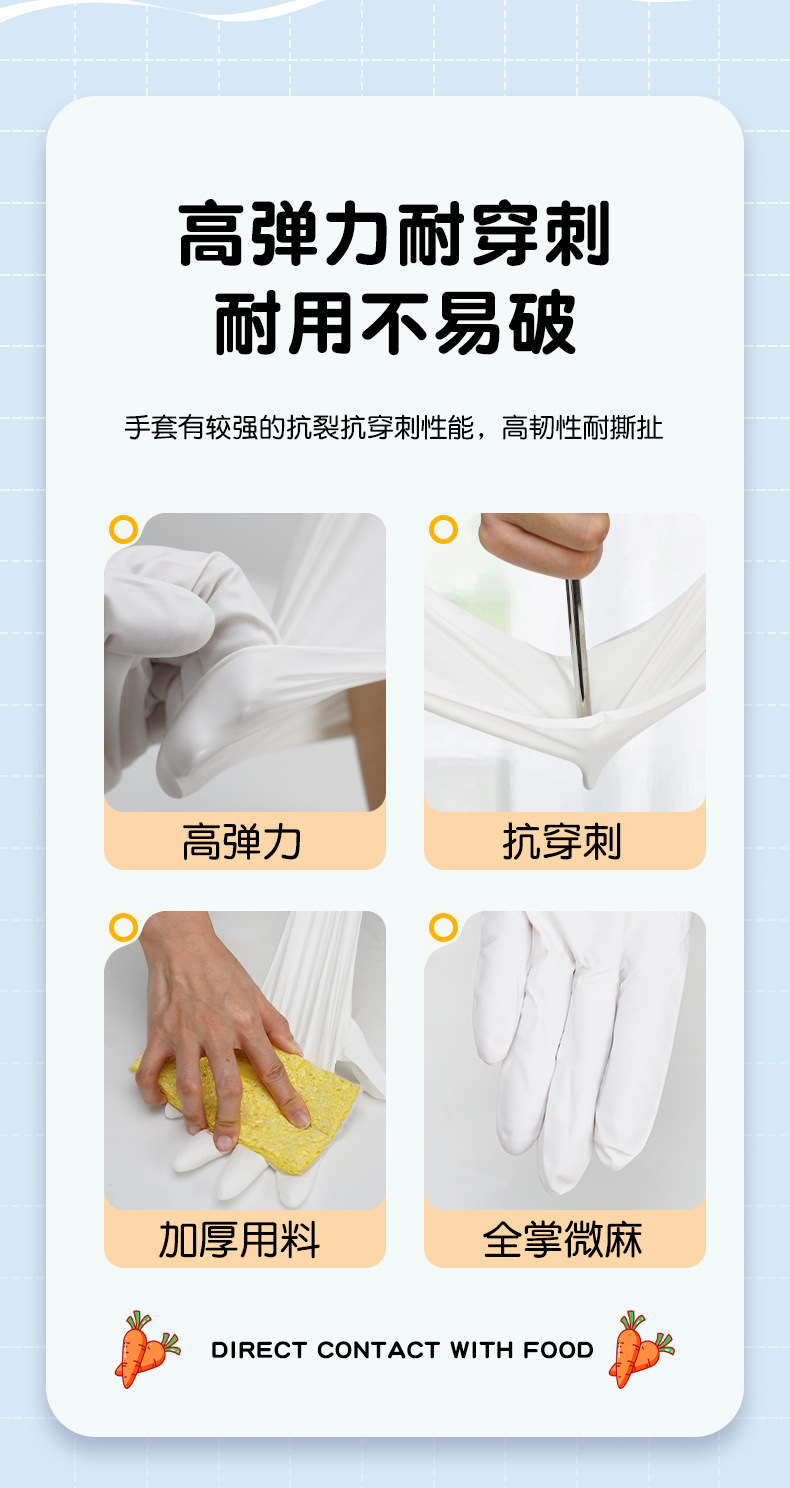 高弹力耐穿刺
耐用不易破

手套有较强的抗裂抗穿刺性能，高韧性耐撕扯

高弹力

抗穿刺

加厚用料

全掌微麻

DIRECT CONTACT WITH FOOD