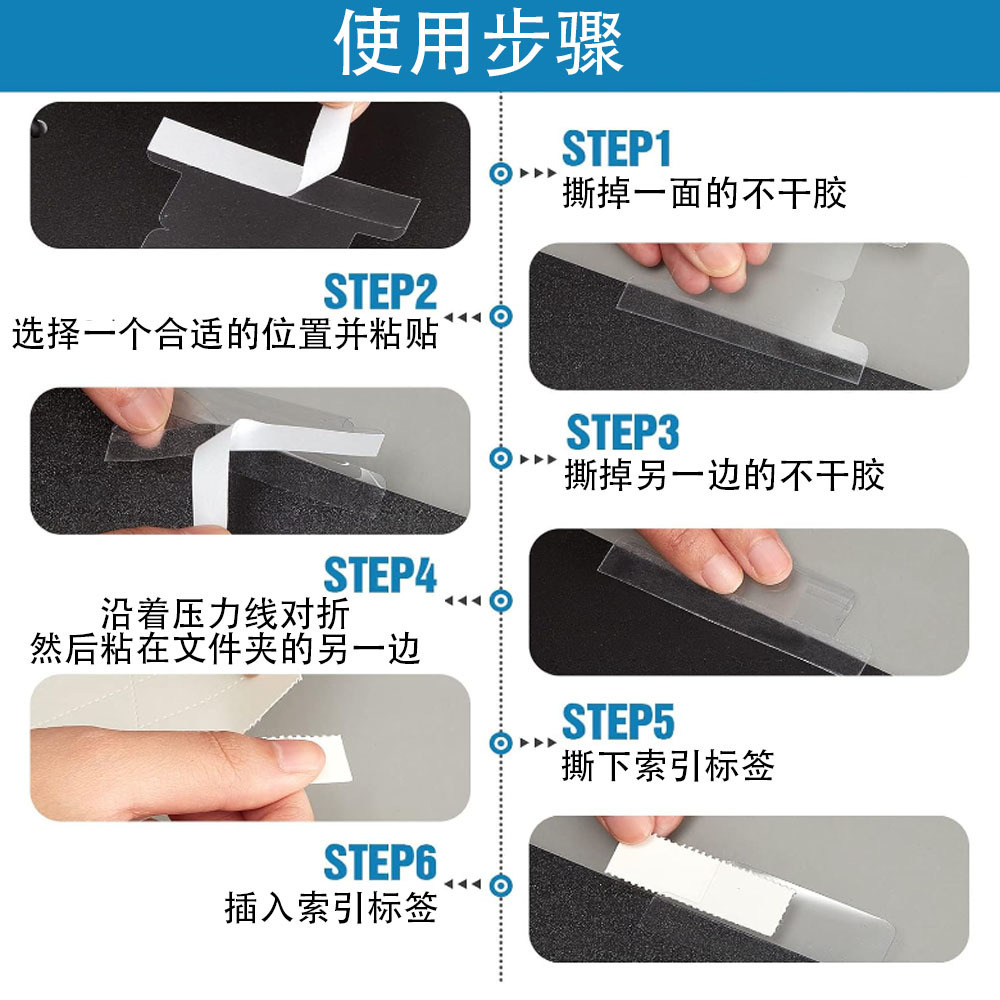 使用步骤

STEP1
撕掉一面的不干胶

STEP2
选择一个合适的位置并粘贴

STEP3
撕掉另一边的不干胶

STEP4
沿着压力线对折
然后粘在文件夹的另一边

STEP5
撕下索引标签

STEP6
插入索引标签