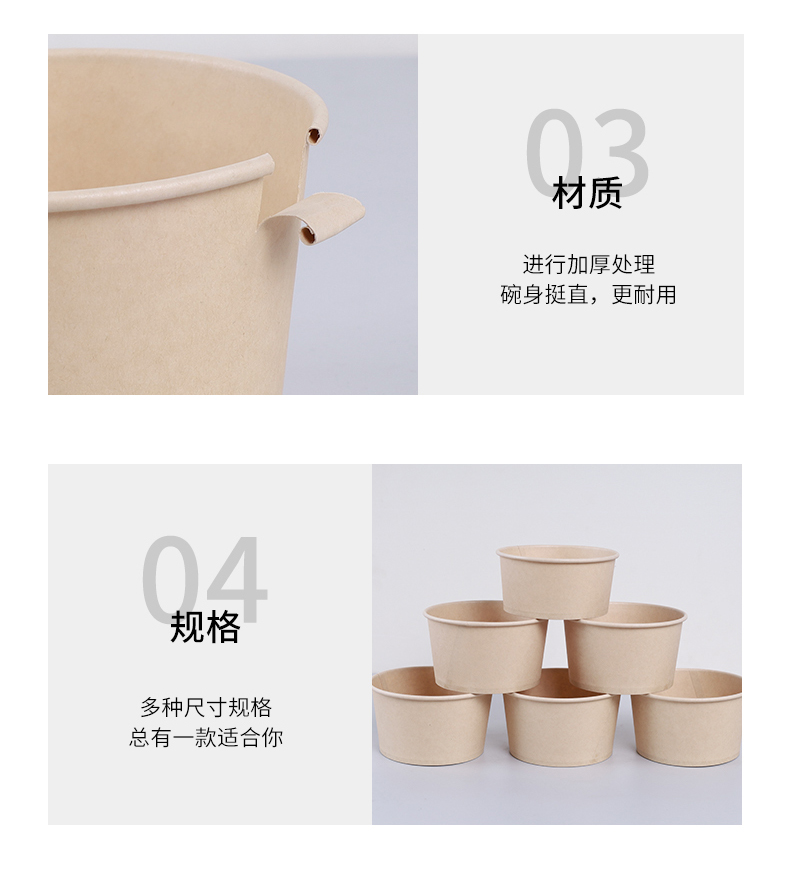 03
材质

进行加厚处理
碗身挺直，更耐用

04
规格

多种尺寸规格
总有一款适合你