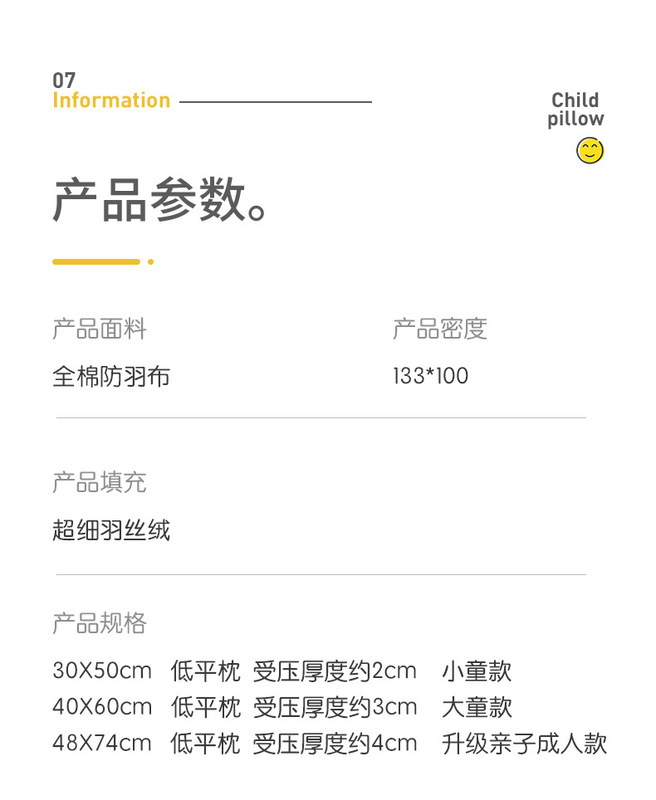 07
Information

Child
pillow

产品参数。

产品面料
全棉防羽布

产品密度
133*100

产品填充
超细羽丝绒

产品规格
30X50cm 低平枕 受压厚度约2cm 小童款
40X60cm 低平枕 受压厚度约3cm 大童款
48X74cm 低平枕 受压厚度约4cm 升级亲子成人款