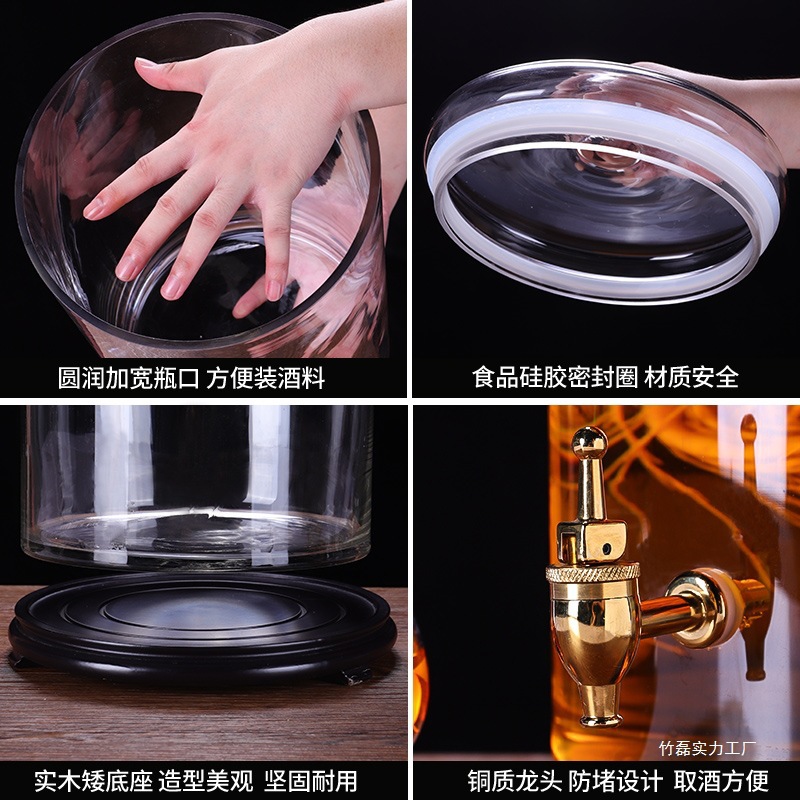 圆润加宽瓶口 方便装酒料

食品硅胶密封圈 材质安全

实木矮底座 造型美观 坚固耐用

竹磊实力工厂

铜质龙头 防堵设计 取酒方便