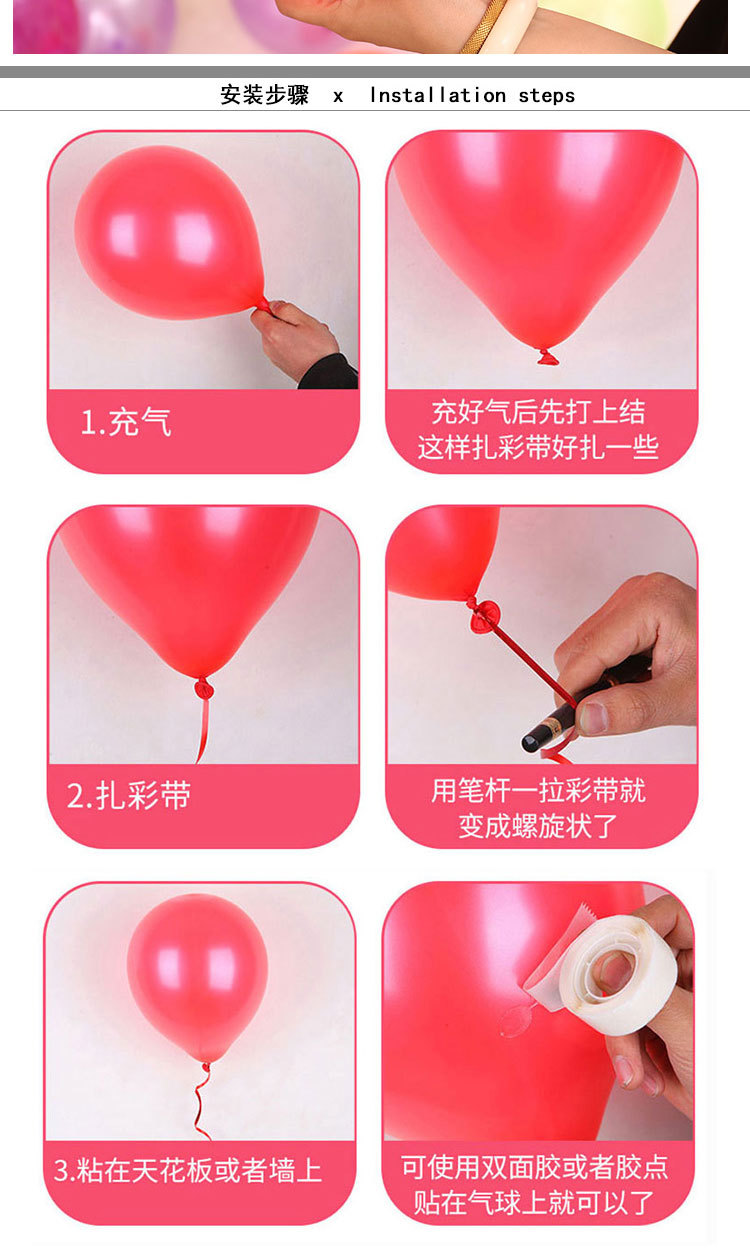 安装步骤 x Installation steps

1.充气

充好气后先打上结
这样扎彩带好扎一些

2.扎彩带

用笔杆一拉彩带就
变成螺旋状了

3.粘在天花板或者墙上

可使用双面胶或者胶点
贴在气球上就可以了