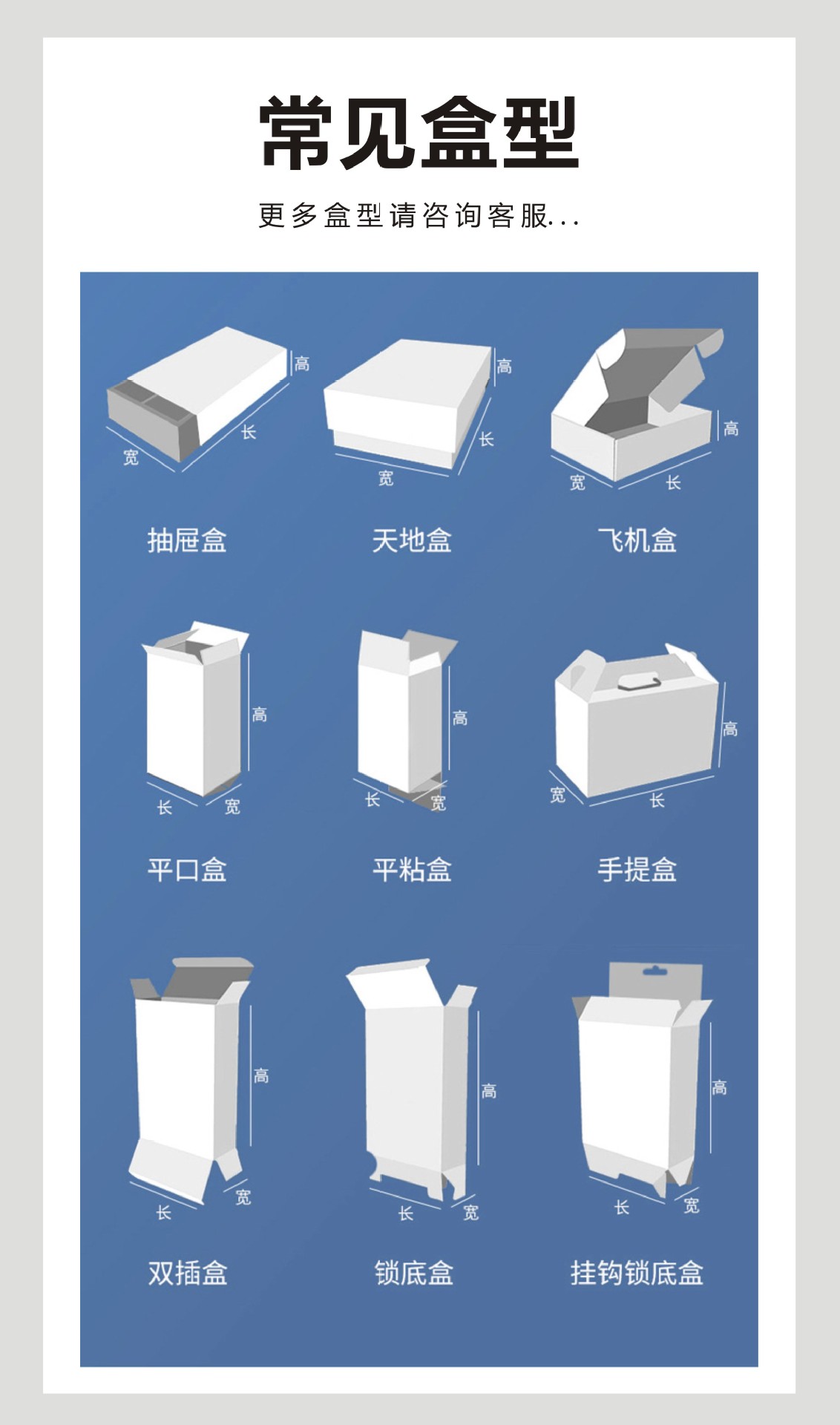 常见盒型

更多盒型请咨询客服...

高
长
宽
抽屉盒

高
长
宽
天地盒

高
宽
长
飞机盒

高
长
宽
平口盒

高
长
宽
平粘盒

高
宽
长
手提盒

高
长
宽
双插盒

高
长
宽
锁底盒

高
长
宽
挂钩锁底盒