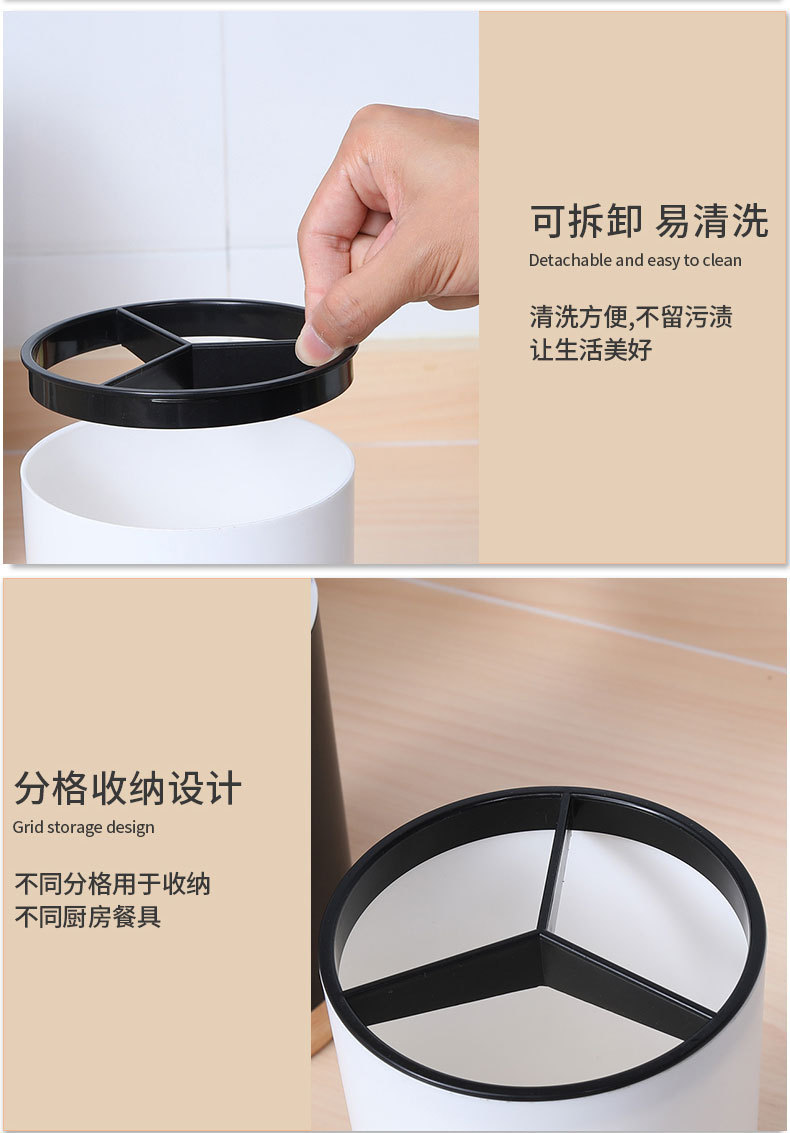 可拆卸 易清洗
Detachable and easy to clean

清洗方便,不留污渍
让生活美好

分格收纳设计
Grid storage design

不同分格用于收纳
不同厨房餐具