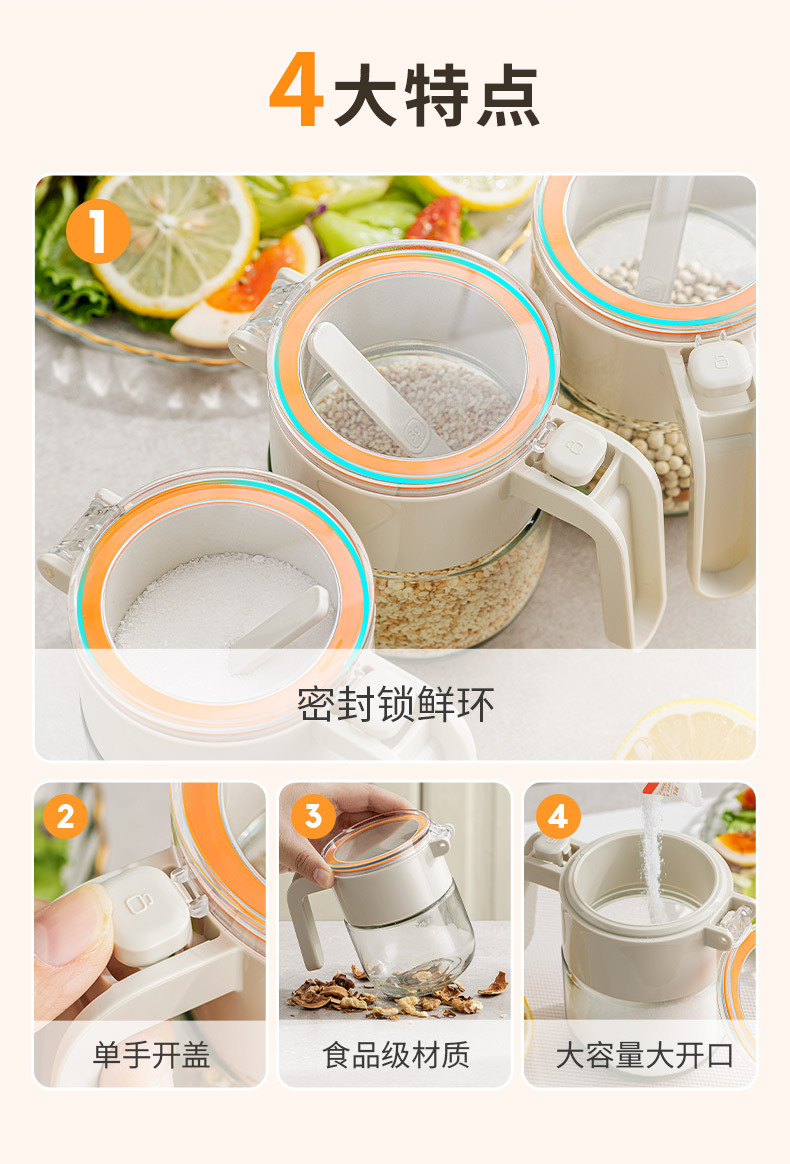 4大特点

1

密封锁鲜环

2

单手开盖

3

食品级材质

4

大容量大开口