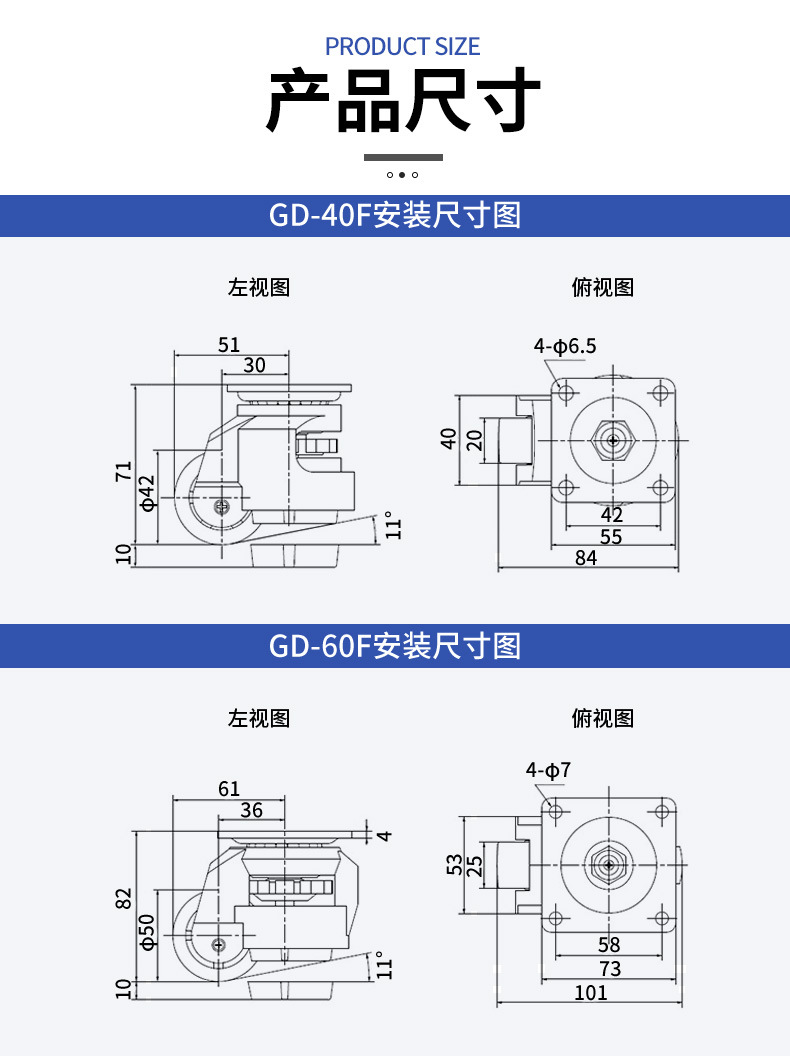 PRODUCT SIZE

产品尺寸

GD-40F安装尺寸图

左视图

51
30
71
Φ42
10
11°

俯视图

4-φ6.5
40
20
42
55
84

GD-60F安装尺寸图

左视图

61
36
4
82
Φ50
10
11°

俯视图

4-φ7
53
25
58
73
101