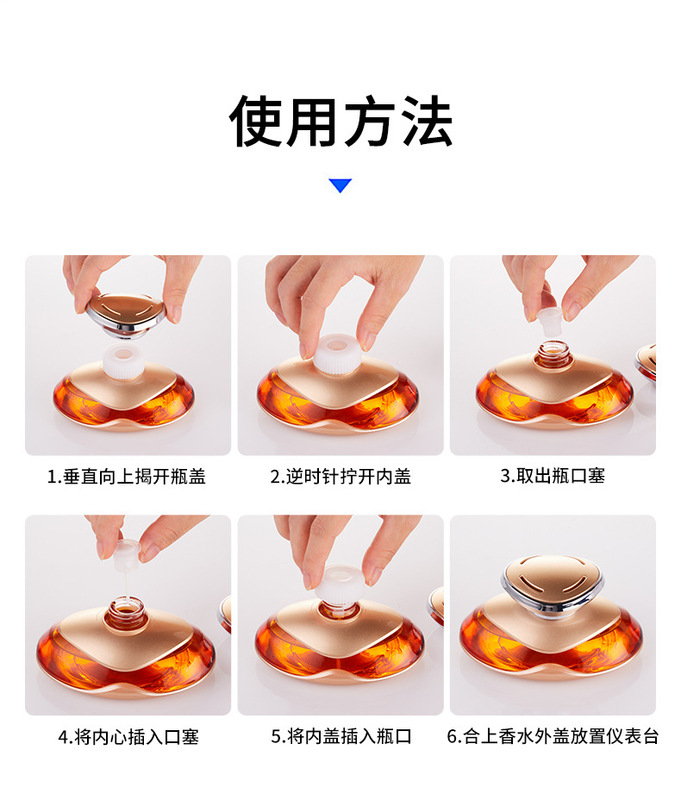 使用方法

1.垂直向上揭开瓶盖

2.逆时针拧开内盖

3.取出瓶口塞

4.将内心插入口塞

5.将内盖插入瓶口

6.合上香水外盖放置仪表台