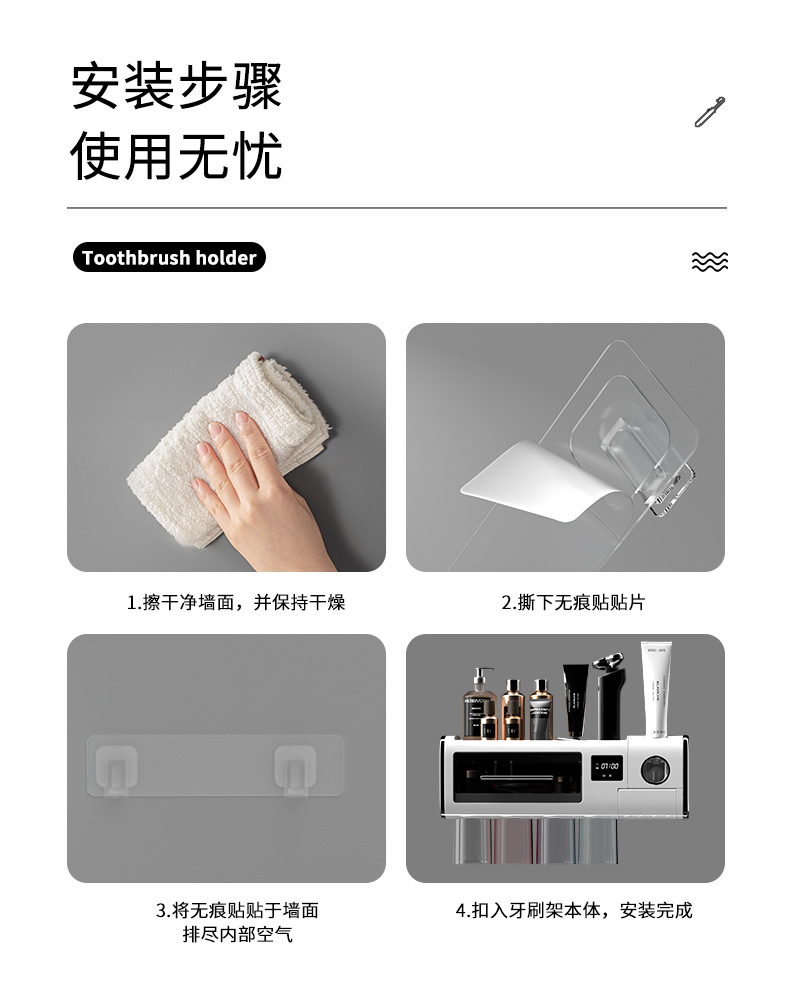 安装步骤
使用无忧

Toothbrush holder

1.擦干净墙面，并保持干燥

2.撕下无痕贴贴片

3.将无痕贴贴于墙面
排尽内部空气

4.扣入牙刷架本体，安装完成