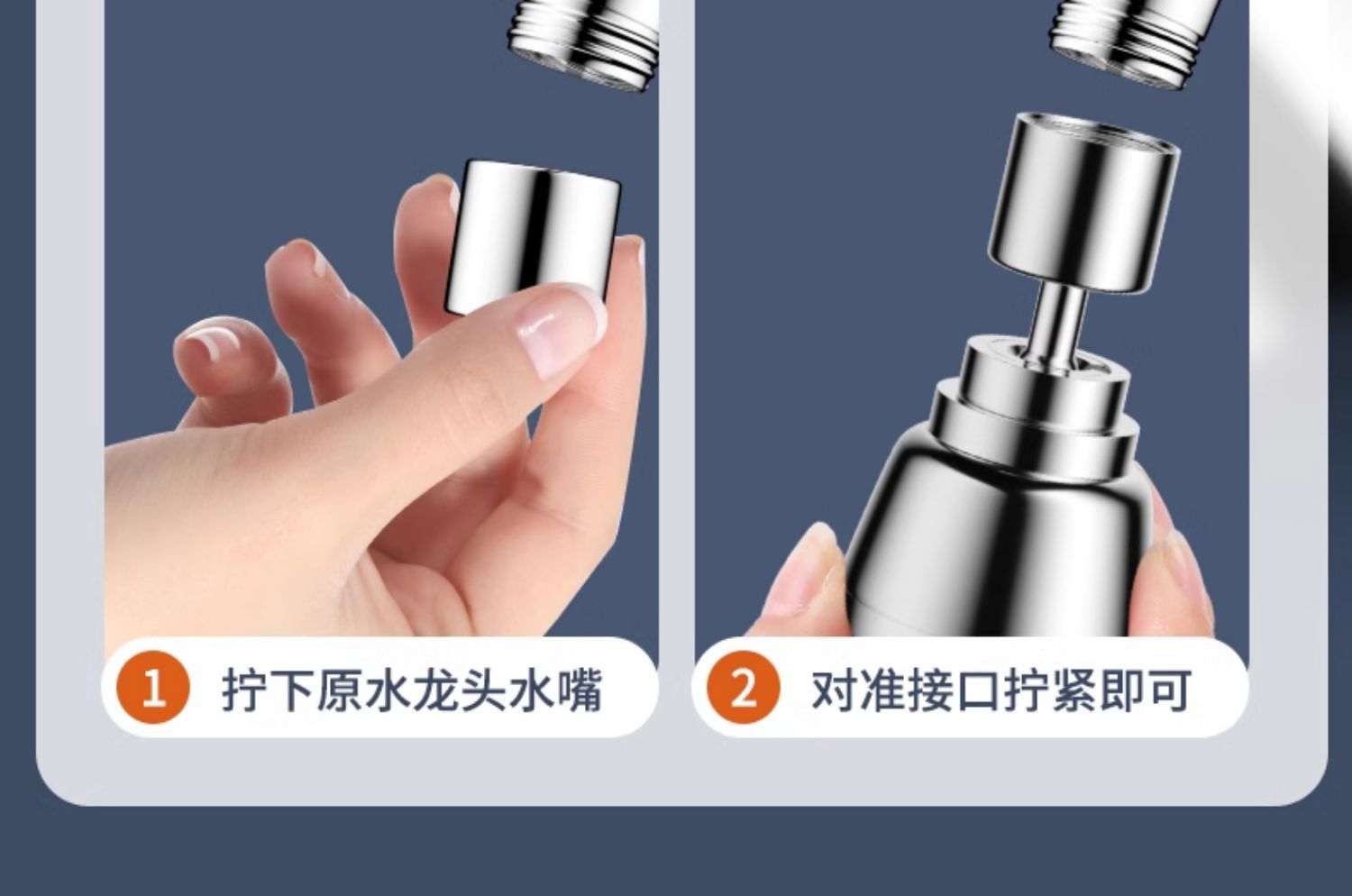 1 拧下原水龙头水嘴

2 对准接口拧紧即可