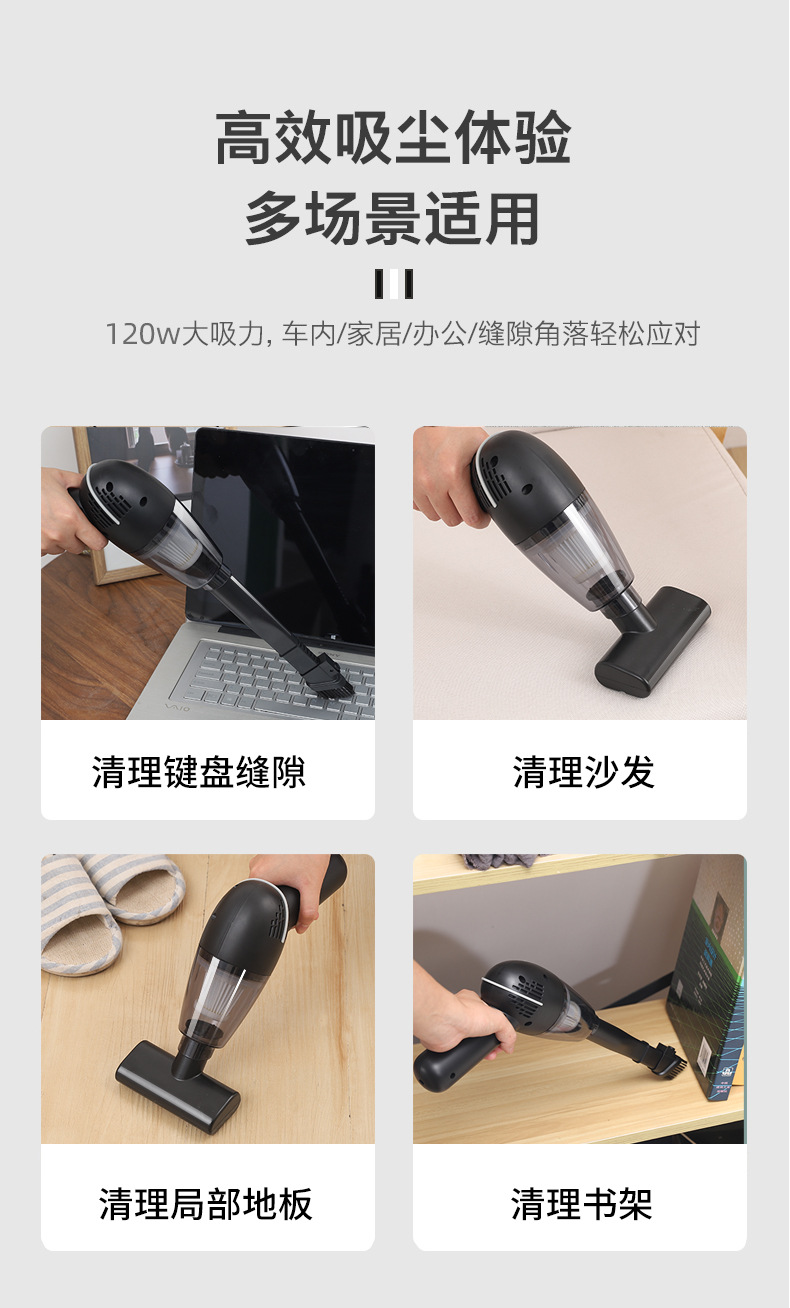 高效吸尘体验
多场景适用

120w大吸力, 车内/家居/办公/缝隙角落轻松应对

VAIO

清理键盘缝隙

清理沙发

清理局部地板

清理书架