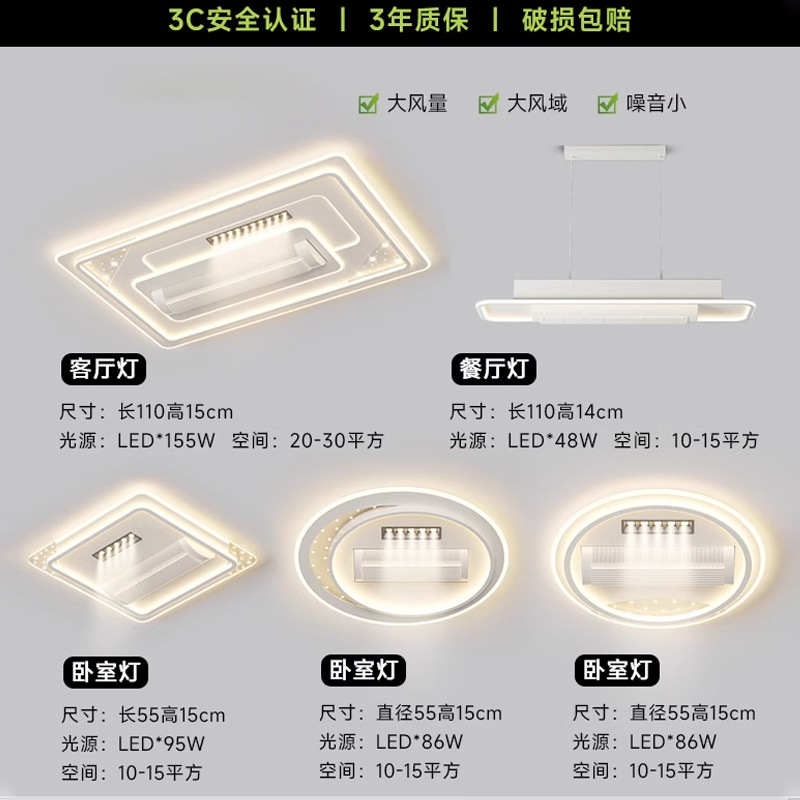 3C安全认证 | 3年质保 | 破损包赔

大风量 大风域 噪音小

客厅灯
尺寸：长110高15cm
光源：LED*155W 空间：20-30平方

餐厅灯
尺寸：长110高14cm
光源：LED*48W 空间：10-15平方

卧室灯
尺寸：长55高15cm
光源：LED*95W
空间：10-15平方

卧室灯
尺寸：直径55高15cm
光源：LED*86W
空间：10-15平方

卧室灯
尺寸：直径55高15cm
光源：LED*86W
空间：10-15平方