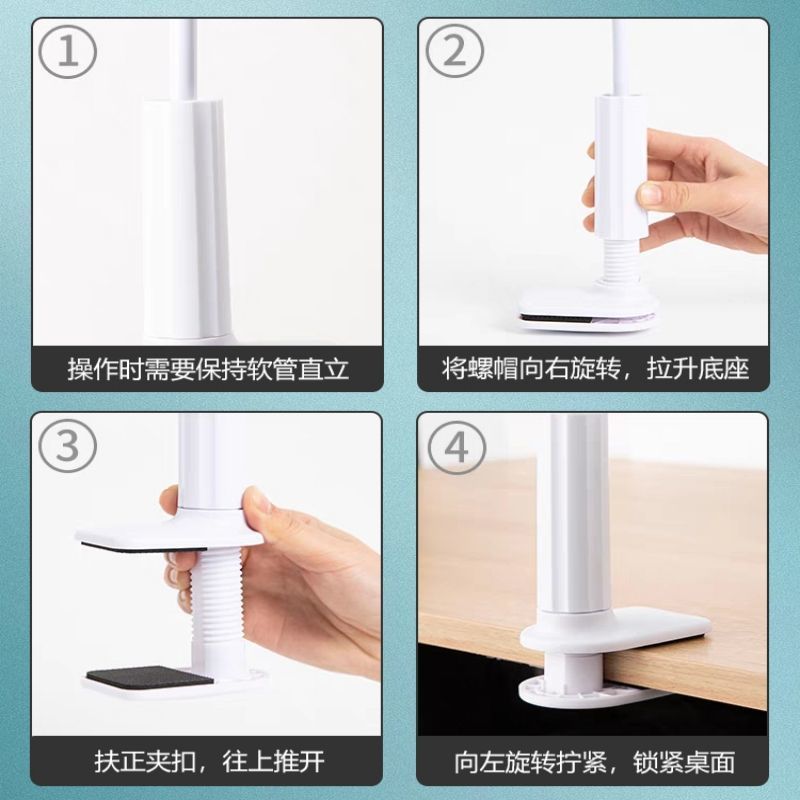 ①

操作时需要保持软管直立

②

将螺帽向右旋转，拉升底座

③

扶正夹扣，往上推开

④

向左旋转拧紧，锁紧桌面