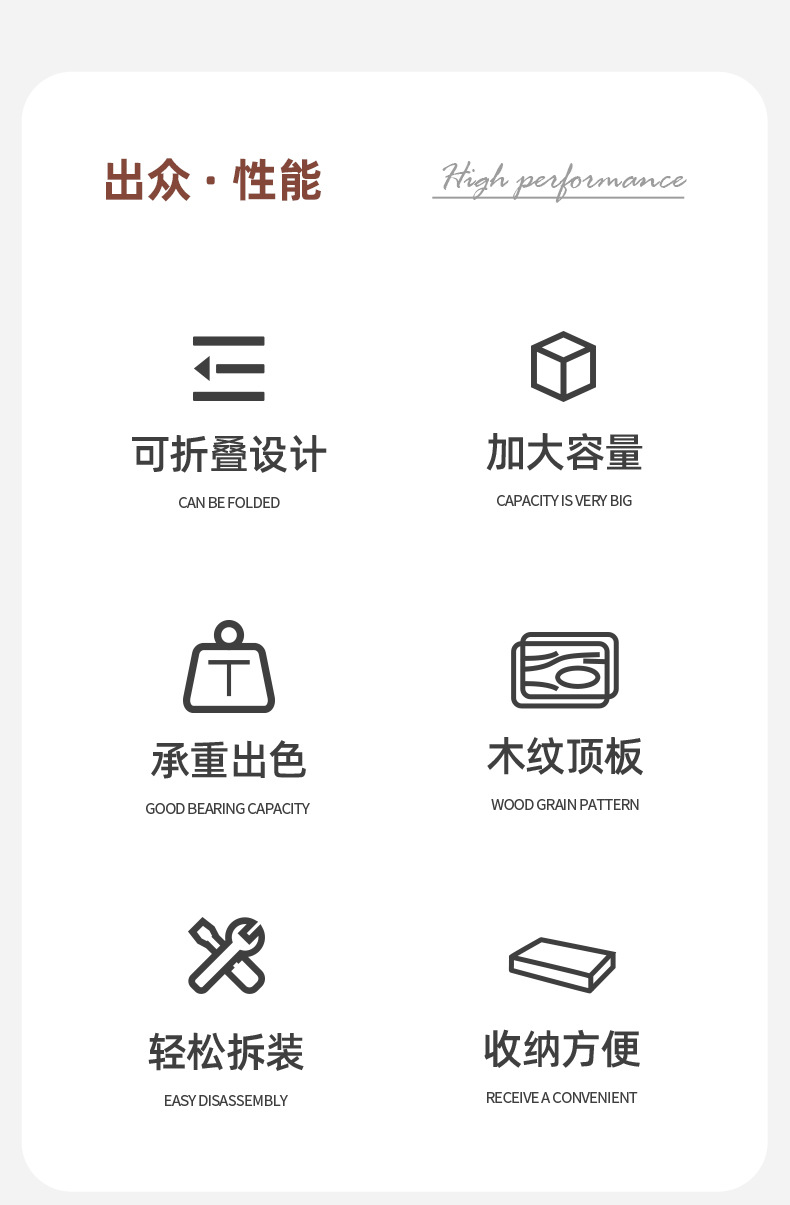 出众·性能

High performance

可折叠设计

CAN BE FOLDED

加大容量

CAPACITY IS VERY BIG

承重出色

GOOD BEARING CAPACITY

木纹顶板

WOOD GRAIN PATTERN

轻松拆装

EASY DISASSEMBLY

收纳方便

RECEIVE A CONVENIENT