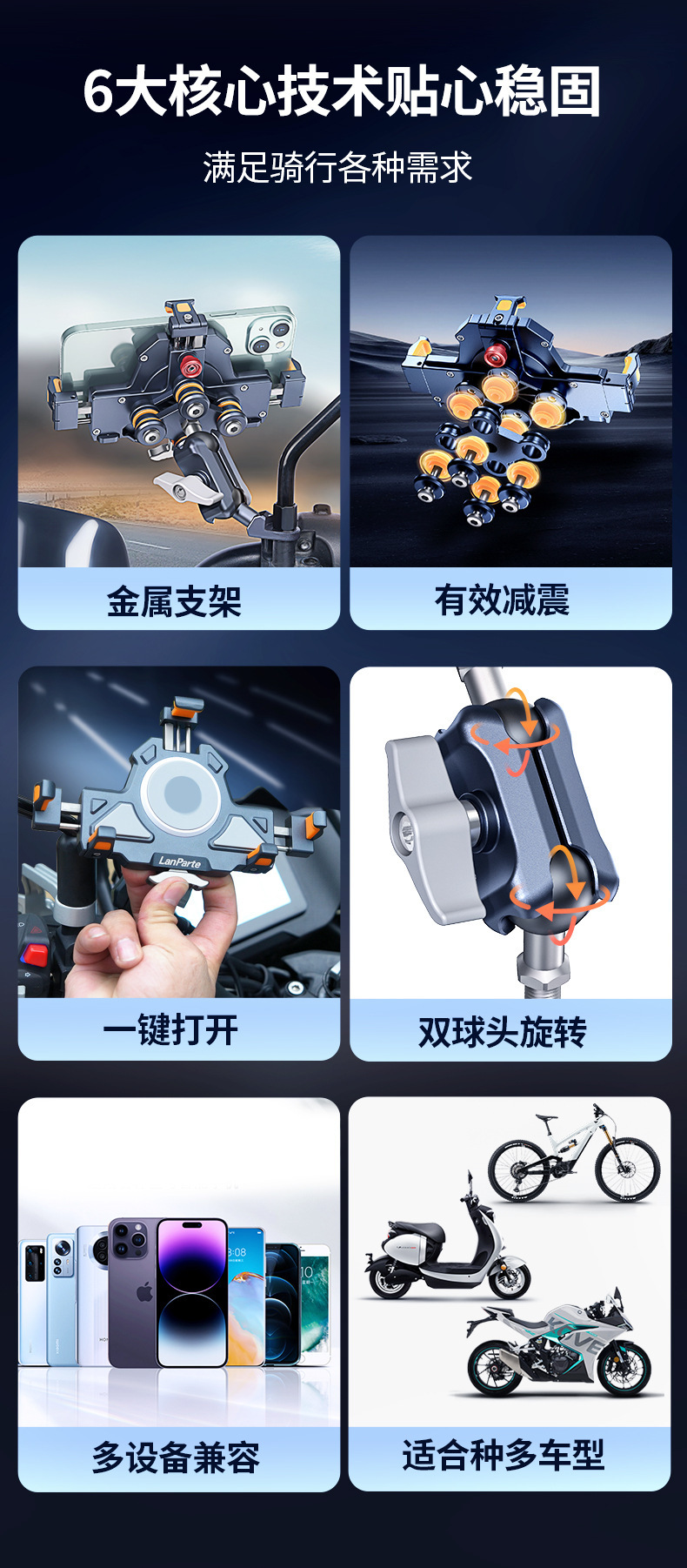 6大核心技术贴心稳固

满足骑行各种需求

金属支架

有效减震

LanParte

一键打开

双球头旋转

多设备兼容

适合种多车型