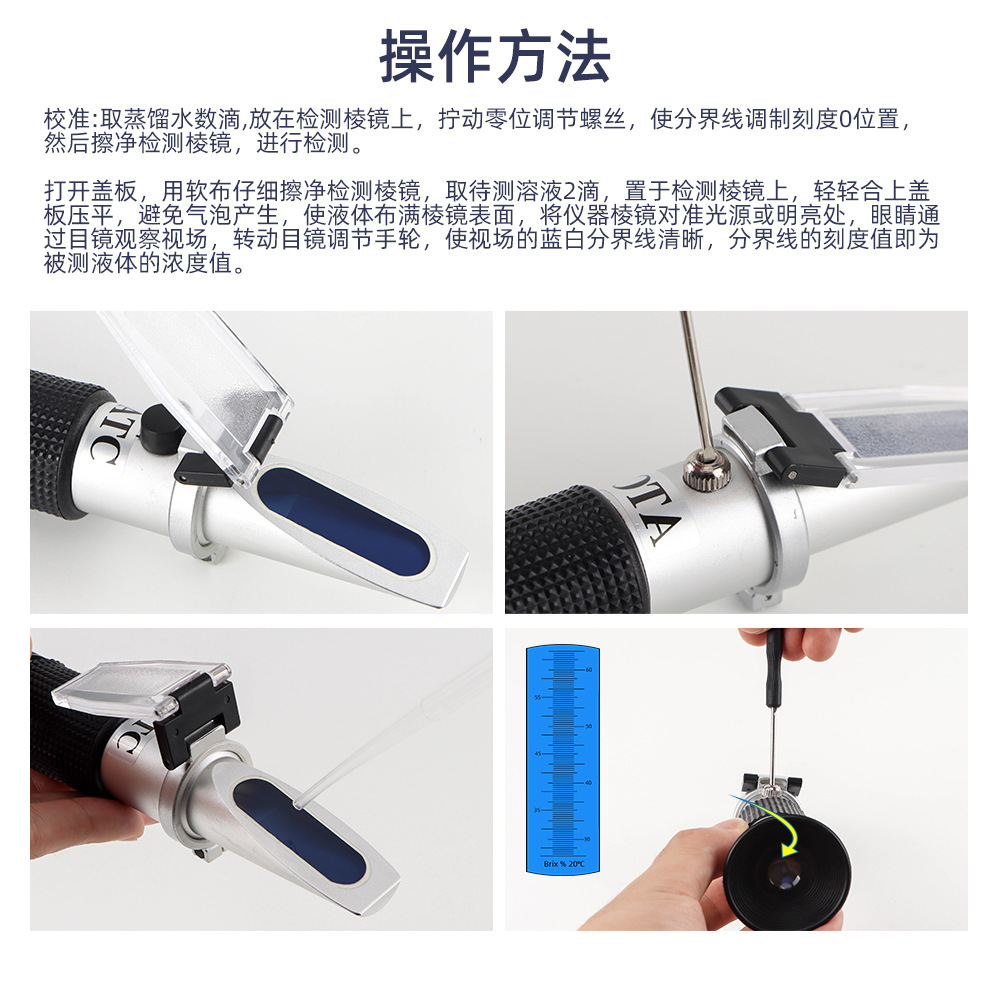 操作方法

校准:取蒸馏水数滴,放在检测棱镜上，拧动零位调节螺丝，使分界线调制刻度0位置，然后擦净检测棱镜，进行检测。

打开盖板，用软布仔细擦净检测棱镜，取待测溶液2滴，置于检测棱镜上，轻轻合上盖板压平，避免气泡产生，使液体布满棱镜表面，将仪器棱镜对准光源或明亮处，眼睛通过目镜观察视场，转动目镜调节手轮，使视场的蓝白分界线清晰，分界线的刻度值即为被测液体的浓度值。

ATC

ATC

ATC

60
55
50
45
40
35
30
Brix % 20℃