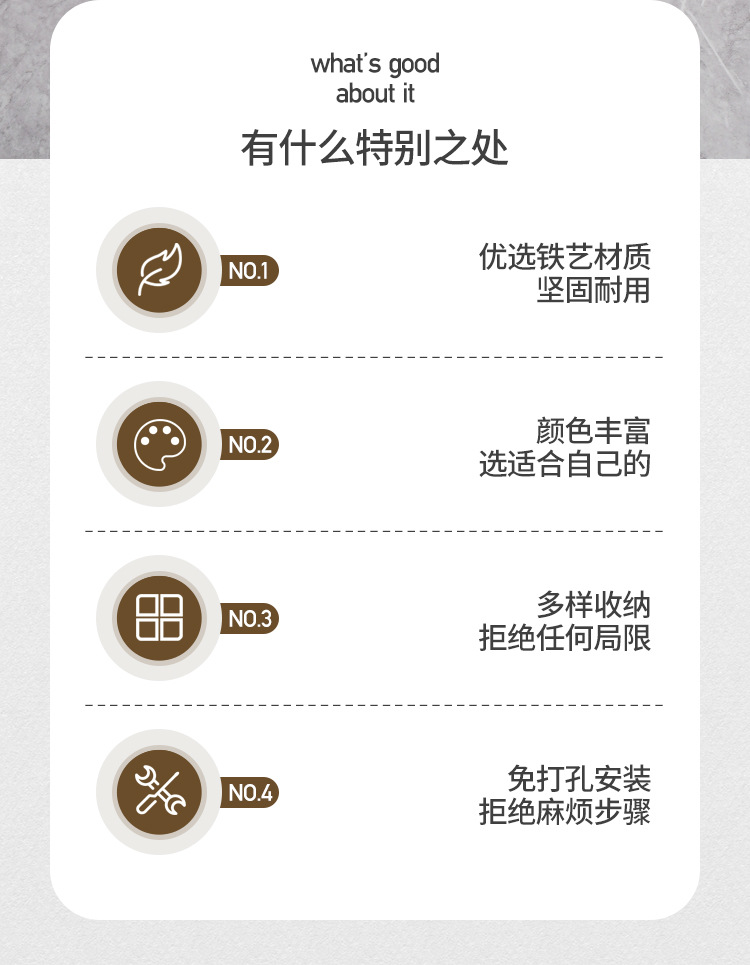 what's good
about it

有什么特别之处

NO.1

优选铁艺材质
坚固耐用

NO.2

颜色丰富
选适合自己的

NO.3

多样收纳
拒绝任何局限

NO.4

免打孔安装
拒绝麻烦步骤