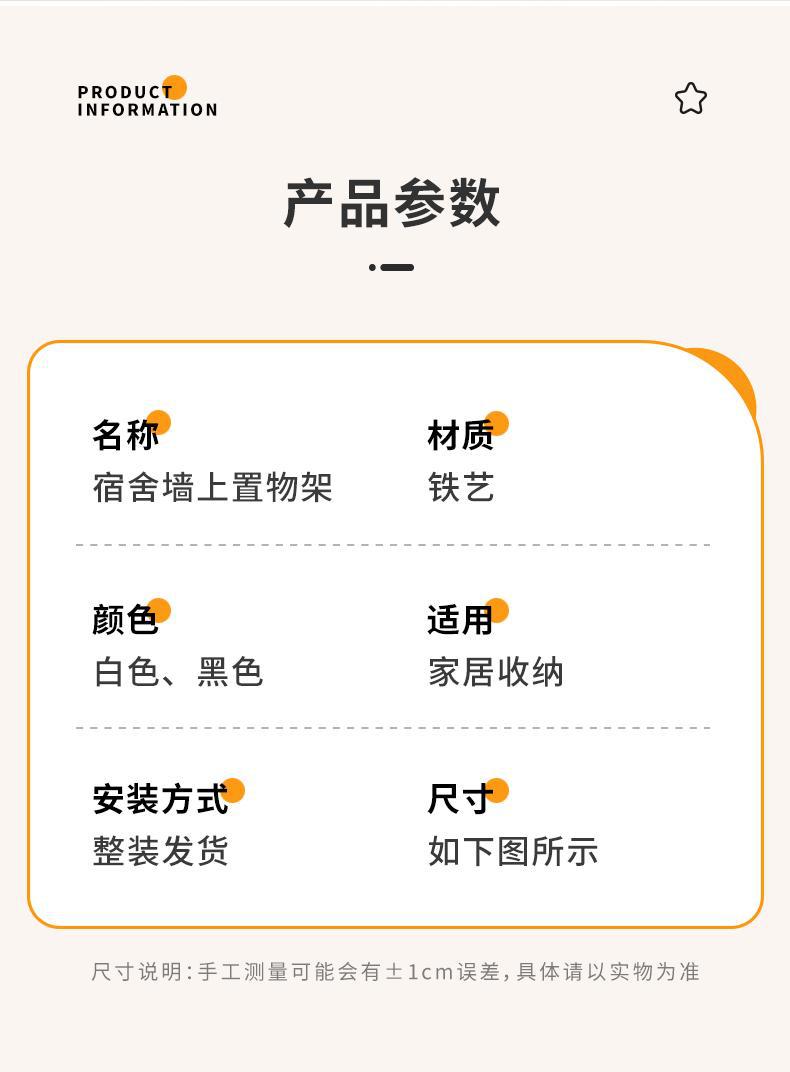 PRODUCT
INFORMATION

产品参数

名称
宿舍墙上置物架

材质
铁艺

颜色
白色、黑色

适用
家居收纳

安装方式
整装发货

尺寸
如下图所示

尺寸说明:手工测量可能会有±1cm误差,具体请以实物为准