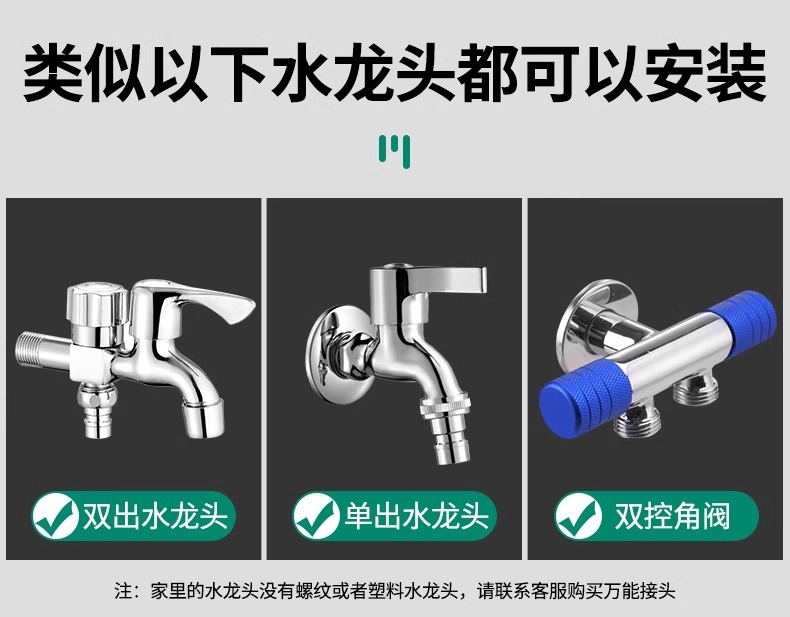 类似以下水龙头都可以安装

双出水龙头

单出水龙头

双控角阀

注：家里的水龙头没有螺纹或者塑料水龙头，请联系客服购买万能接头