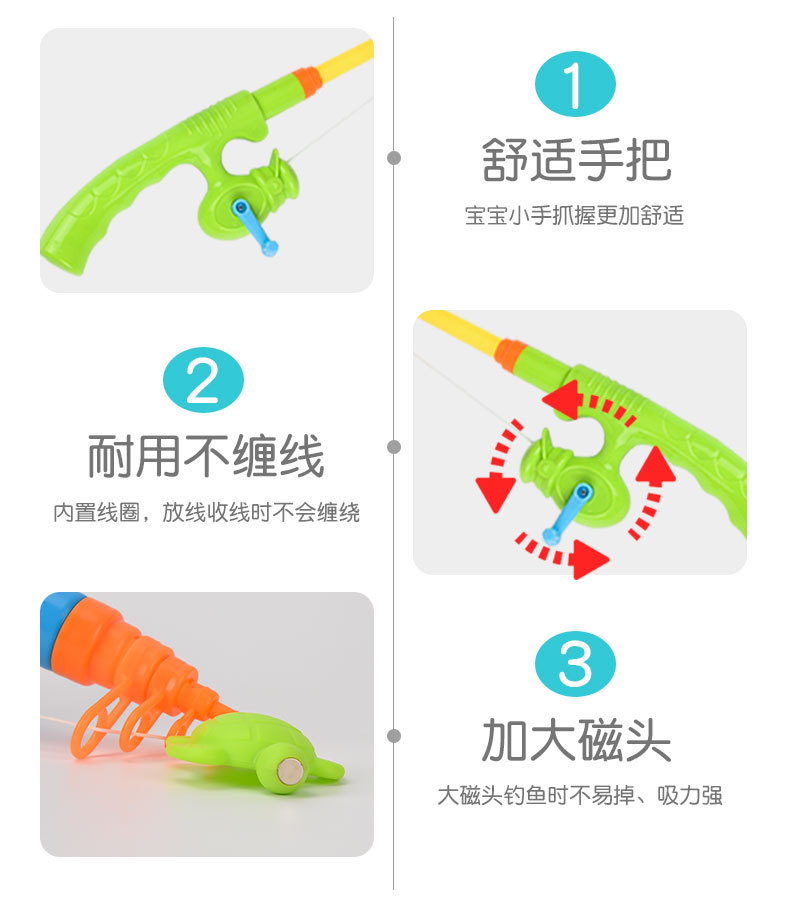 1
舒适手把
宝宝小手抓握更加舒适

2
耐用不缠线
内置线圈，放线收线时不会缠绕

3
加大磁头
大磁头钓鱼时不易掉、吸力强