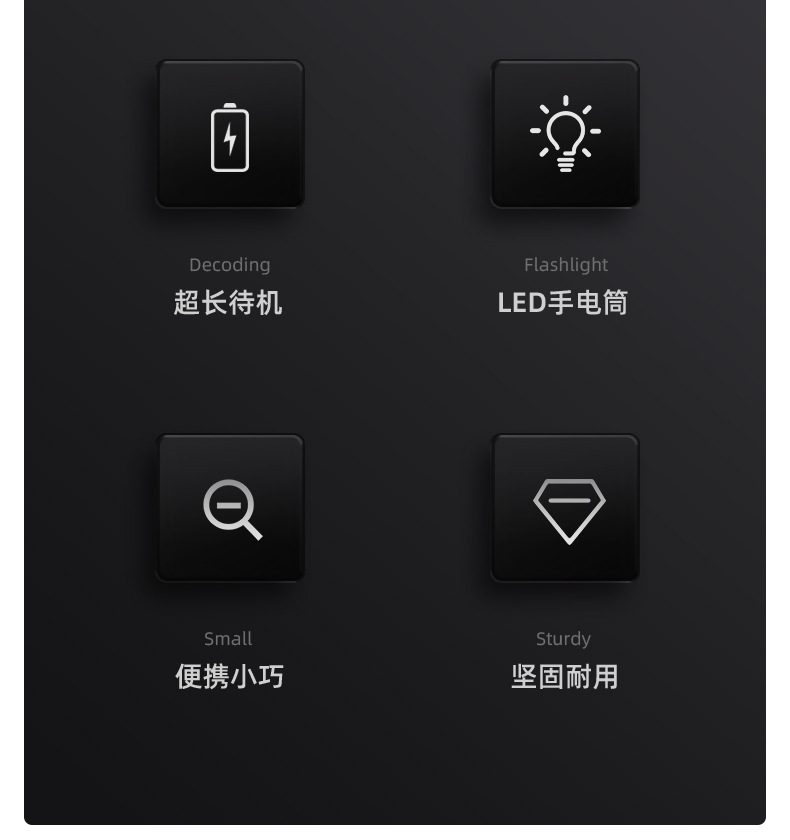 Decoding
超长待机

Flashlight
LED手电筒

Small
便携小巧

Sturdy
坚固耐用