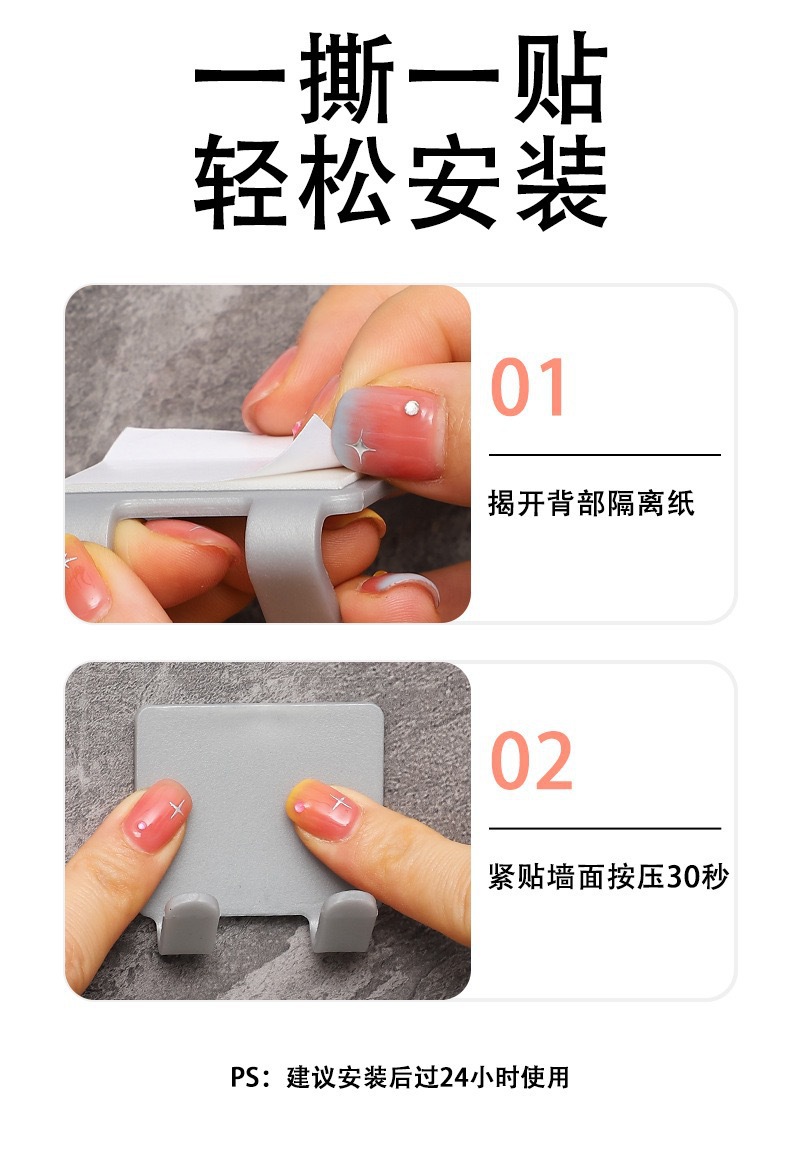 一撕一贴
轻松安装

01

揭开背部隔离纸

02

紧贴墙面按压30秒

PS：建议安装后过24小时使用