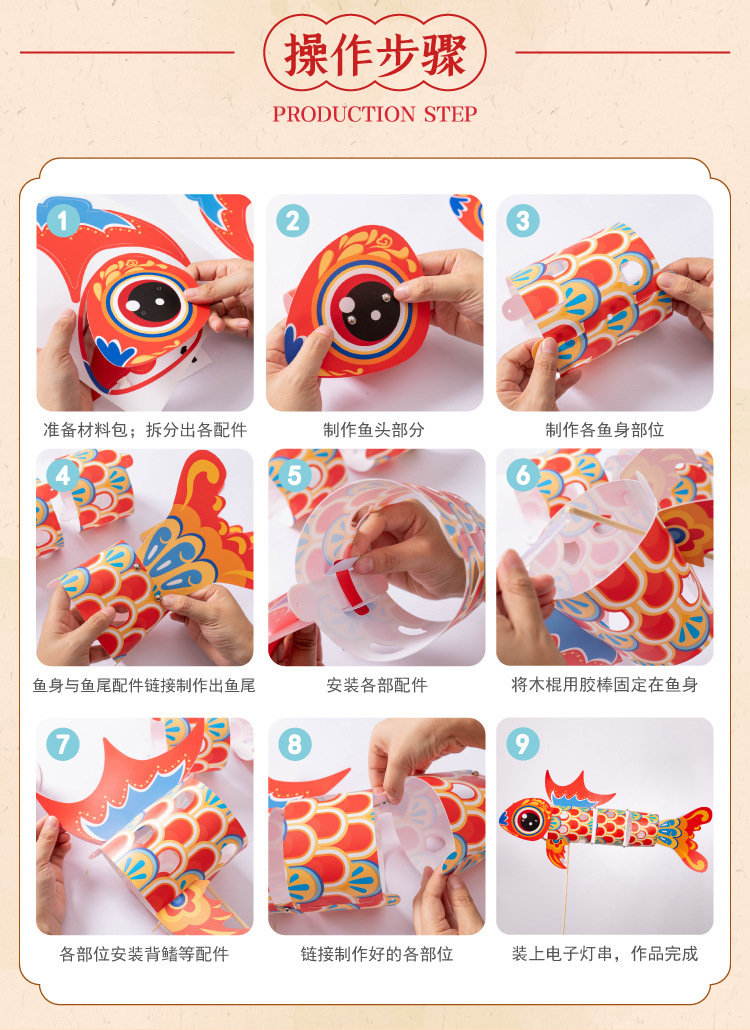 操作步骤
PRODUCTION STEP

1
准备材料包；拆分出各配件

2
制作鱼头部分

3
制作各鱼身部位

4
鱼身与鱼尾配件链接制作出鱼尾

5
安装各部配件

6
将木棍用胶棒固定在鱼身

7
各部位安装背鳍等配件

8
链接制作好的各部位

9
装上电子灯串，作品完成