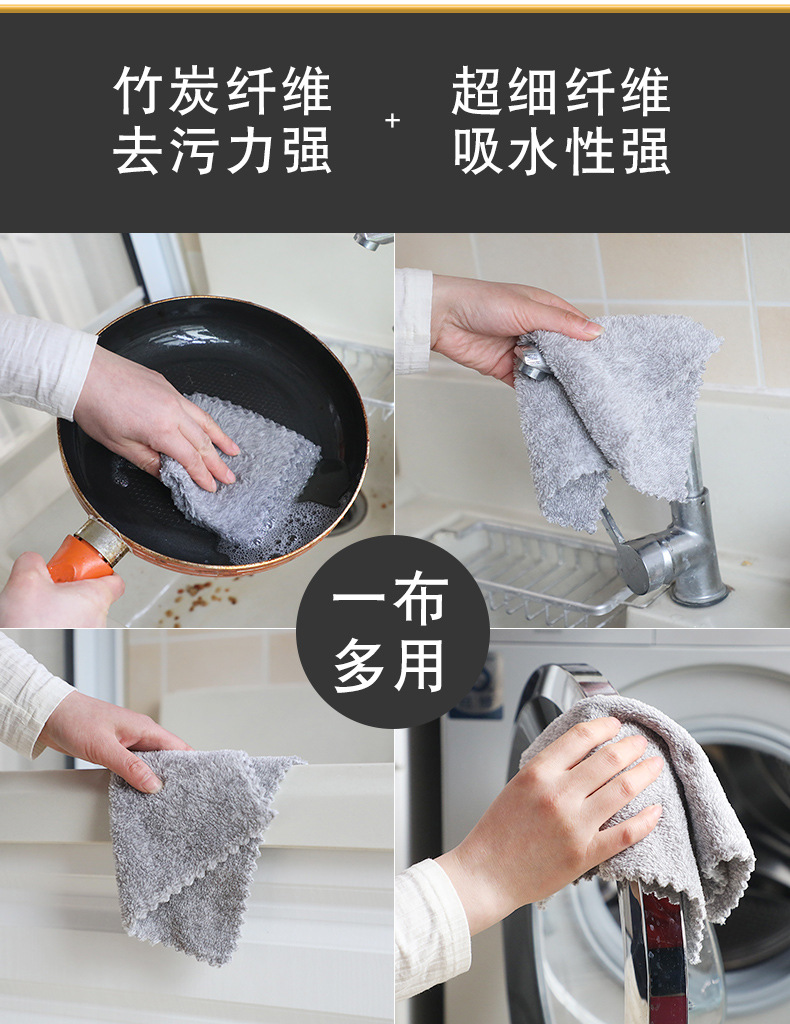 竹炭纤维
去污力强

+

超细纤维
吸水性强

一布
多用