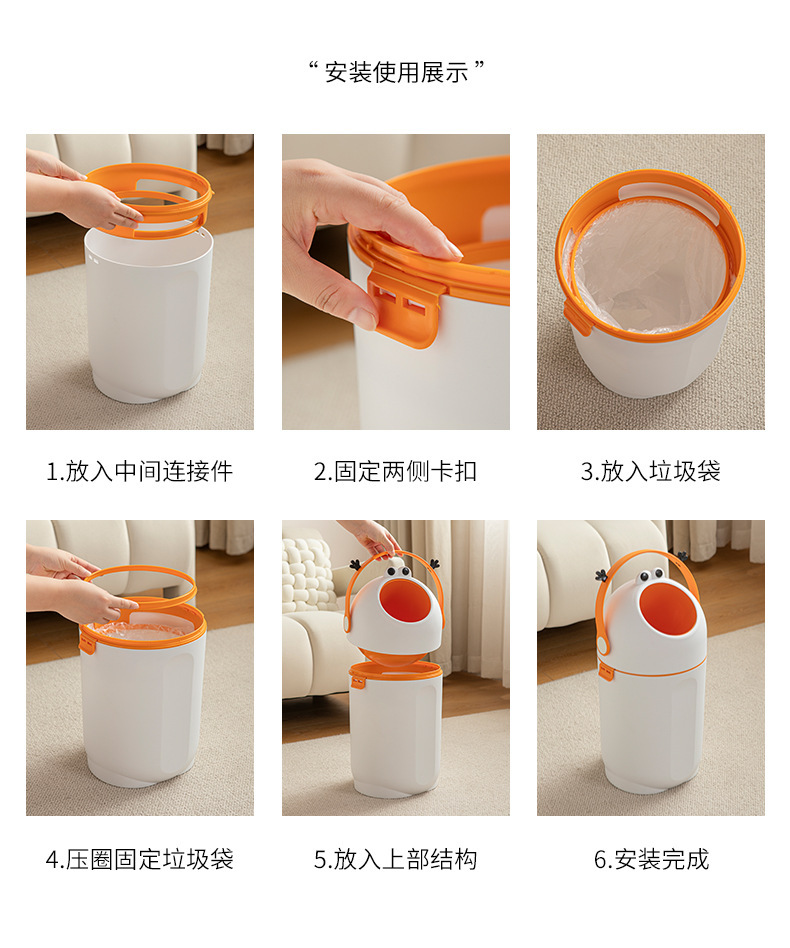 “ 安装使用展示 ”

1.放入中间连接件

2.固定两侧卡扣

3.放入垃圾袋

4.压圈固定垃圾袋

5.放入上部结构

6.安装完成