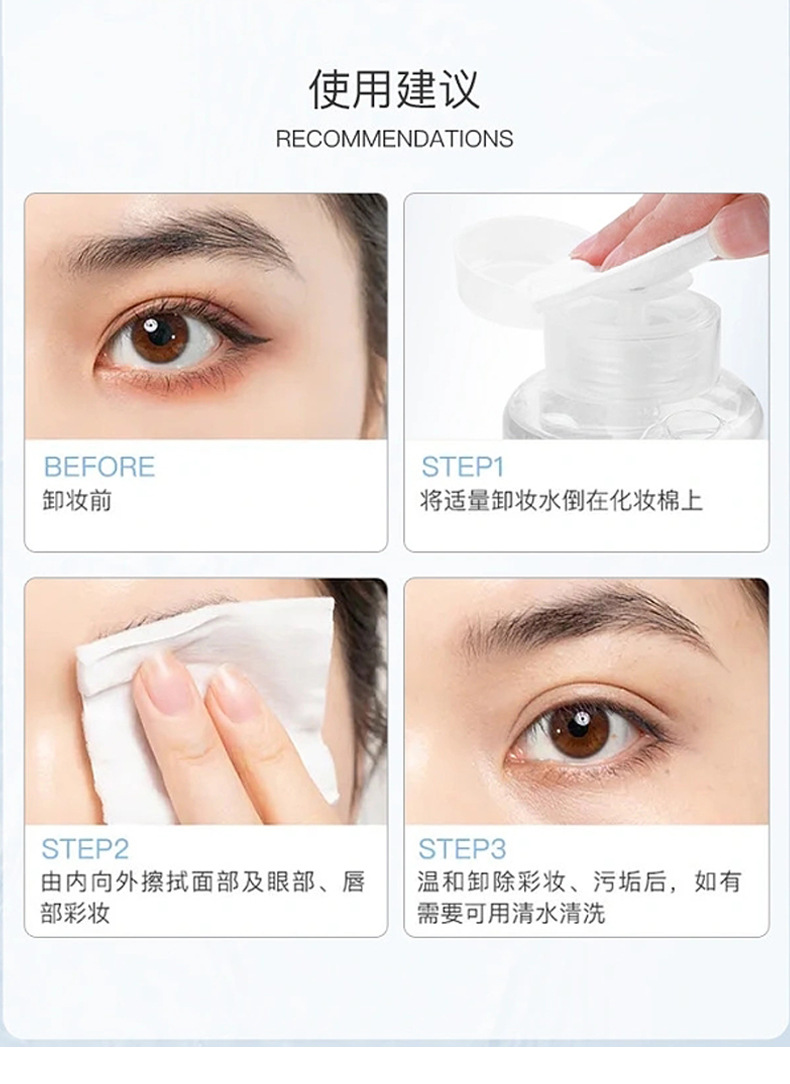 使用建议
RECOMMENDATIONS

BEFORE
卸妆前

STEP1
将适量卸妆水倒在化妆棉上

STEP2
由内向外擦拭面部及眼部、唇部彩妆

STEP3
温和卸除彩妆、污垢后，如有需要可用清水清洗