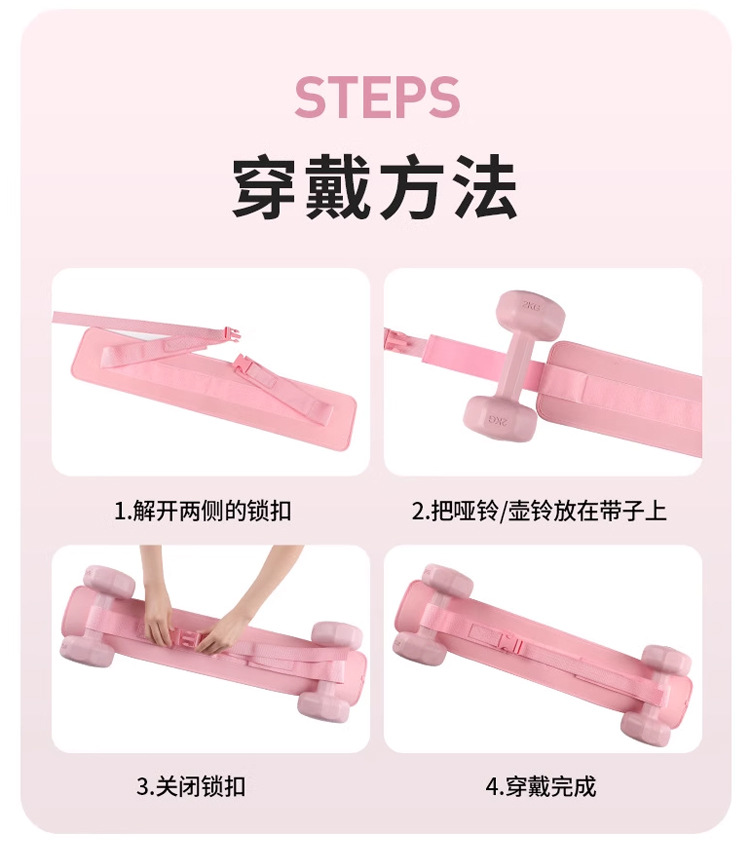 STEPS

穿戴方法

2KG

2KG

1.解开两侧的锁扣

2.把哑铃/壶铃放在带子上

3.关闭锁扣

4.穿戴完成